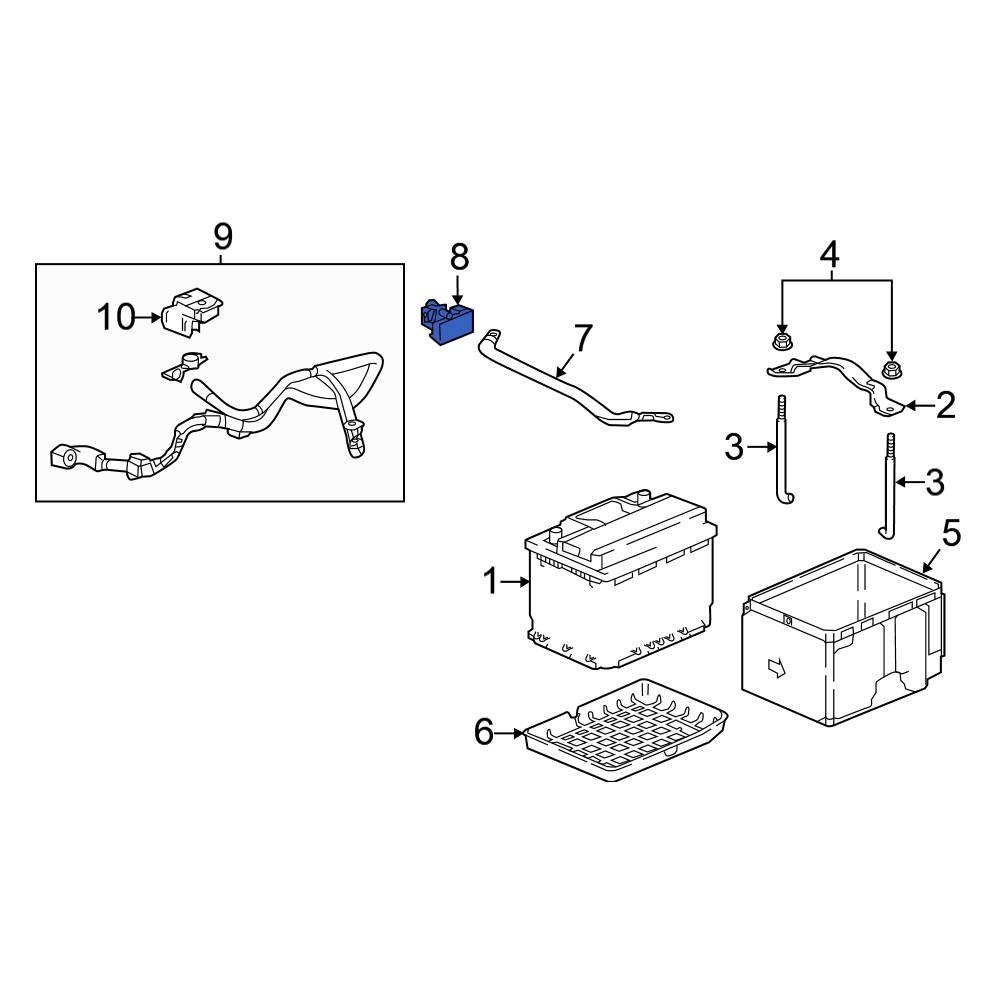 9
10
8
7
4
2
3
3
5
1
6