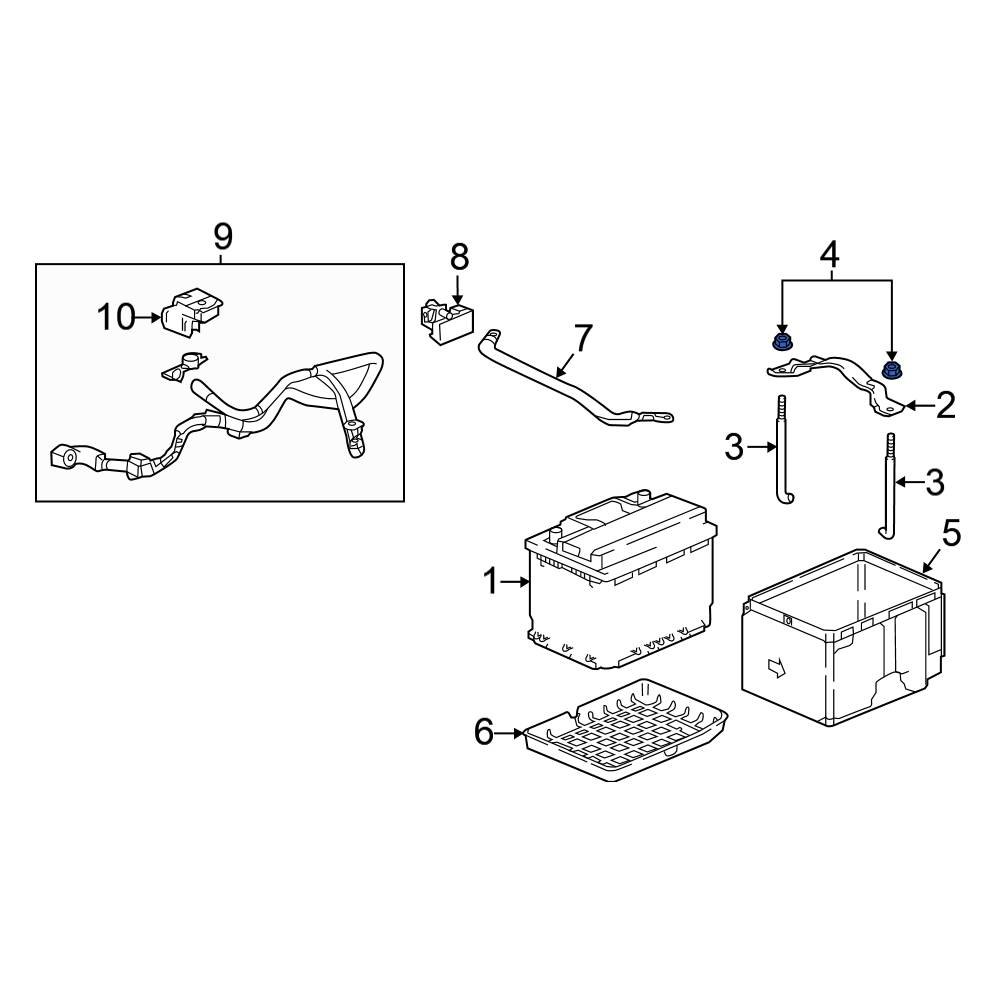 9
10
8
7
4
2
3
3
5
1
6