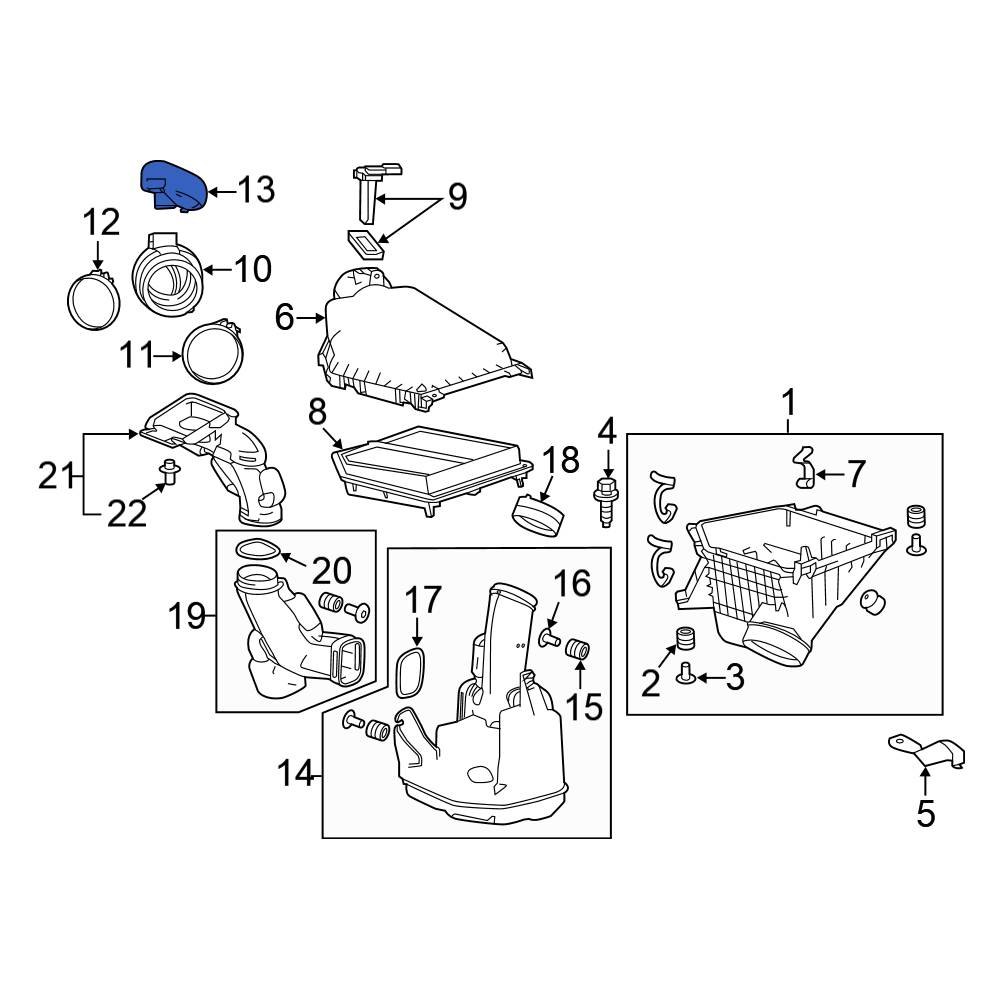 13
9
12
10
6
11
1
8
4
18
7
21
22
20
19
17
16
15
2
3
14
5