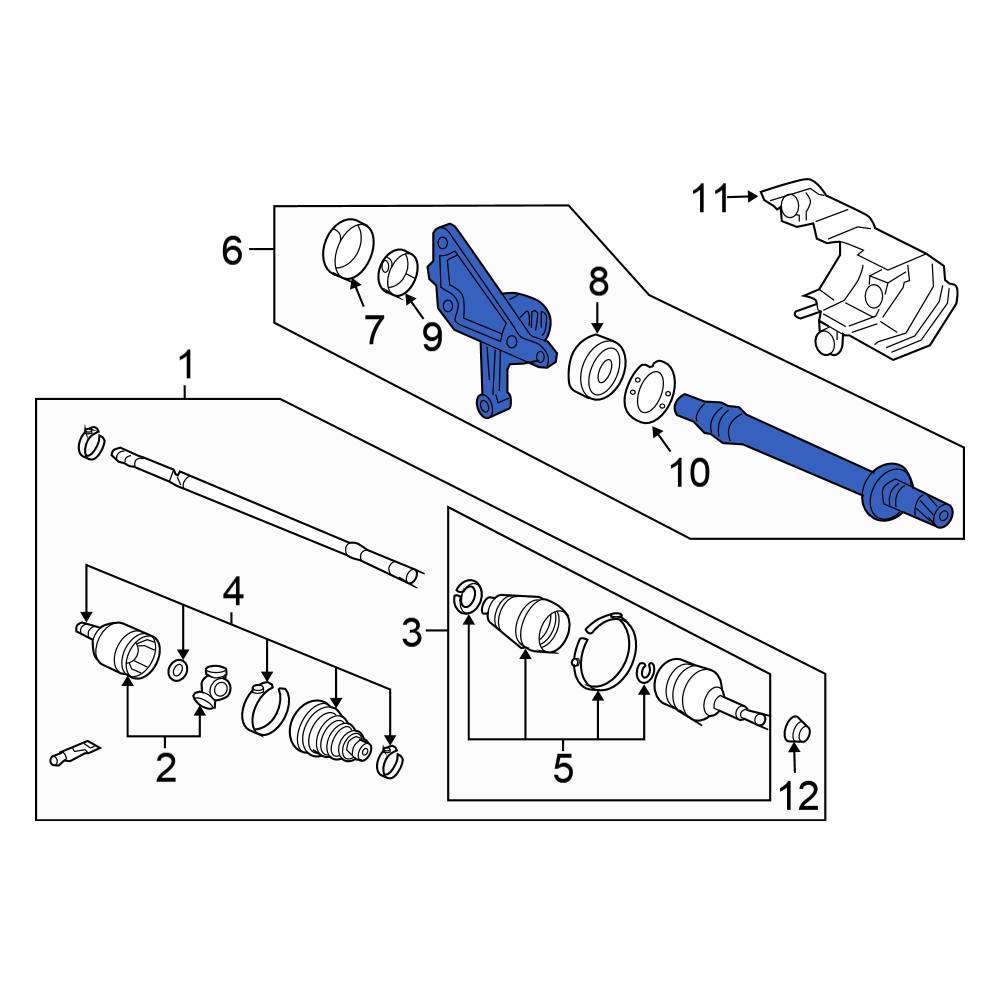 11
6
7
9
8
10
1
4
3
2
5
12