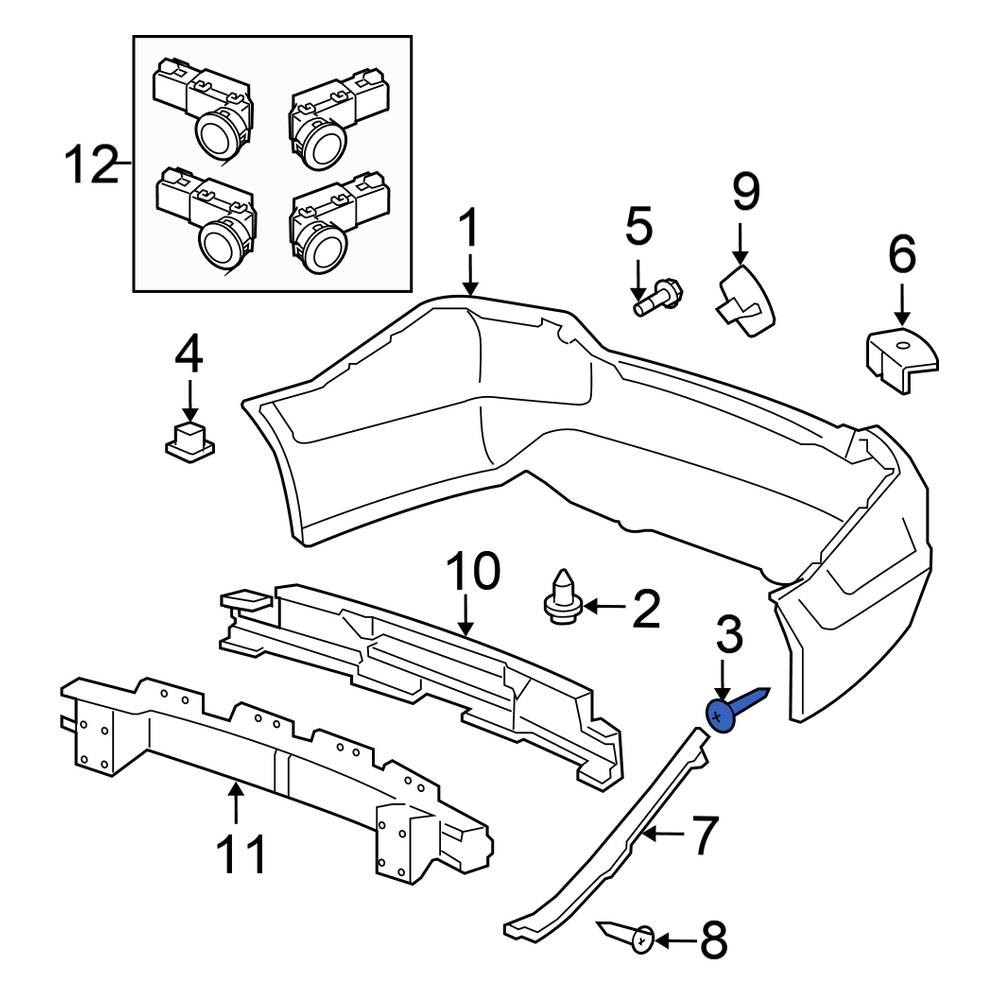 12
1
5
9
6
4
10
2
3
11
7
8