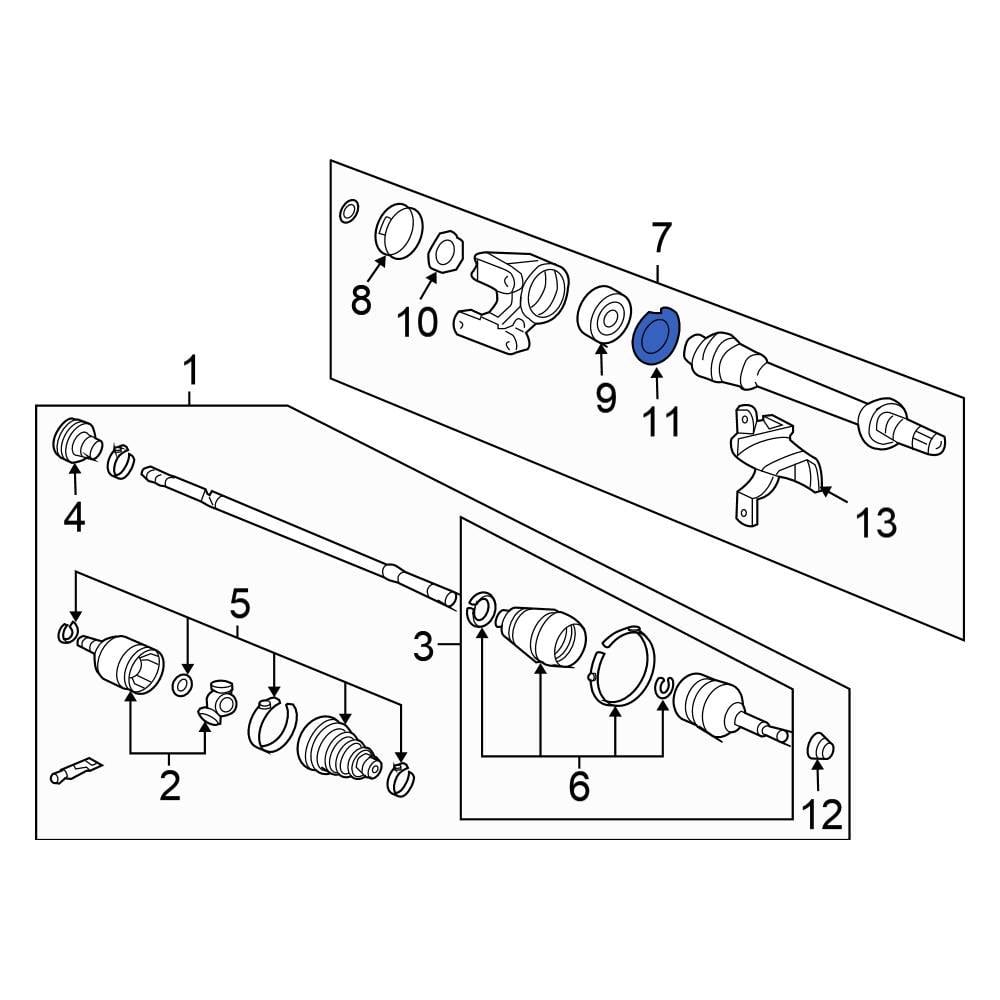 7
8
10
9
11
13
1
4
5
3
2
6
12