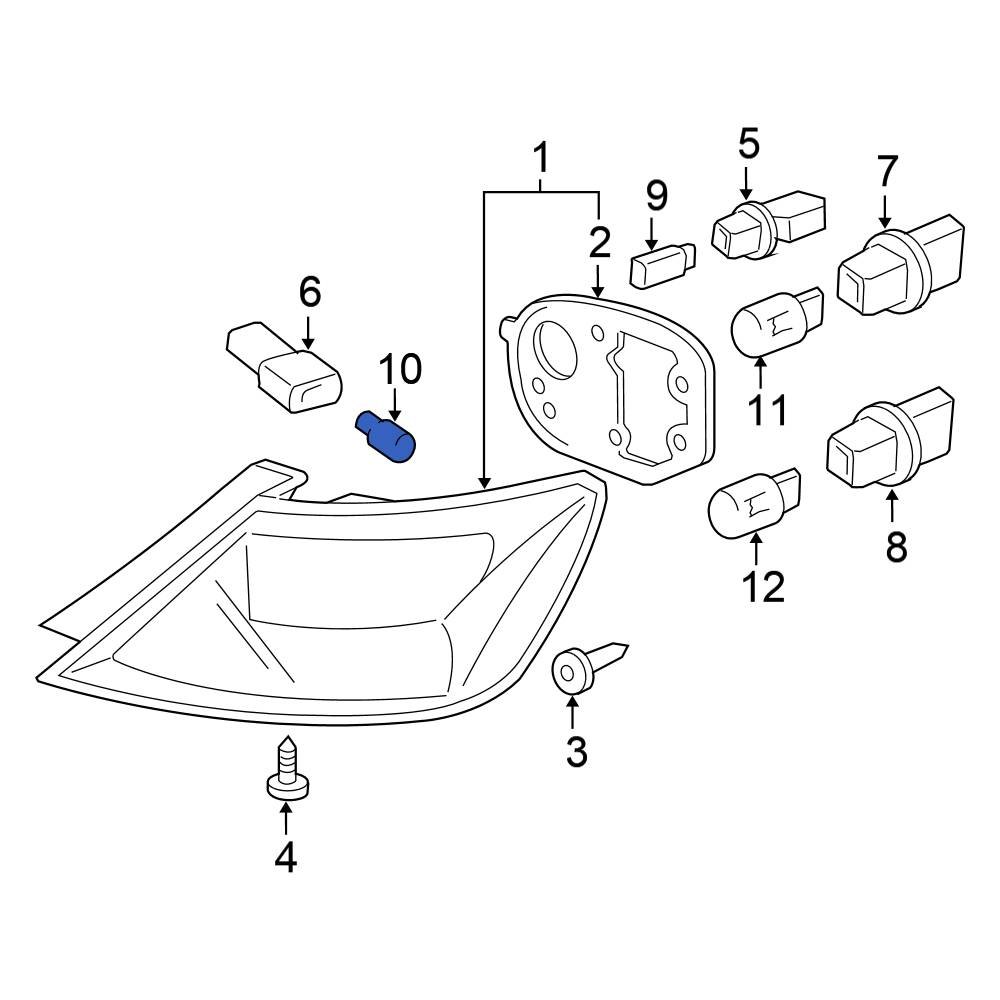 1
5
7
9
2
6
10
11
8
12
3
4