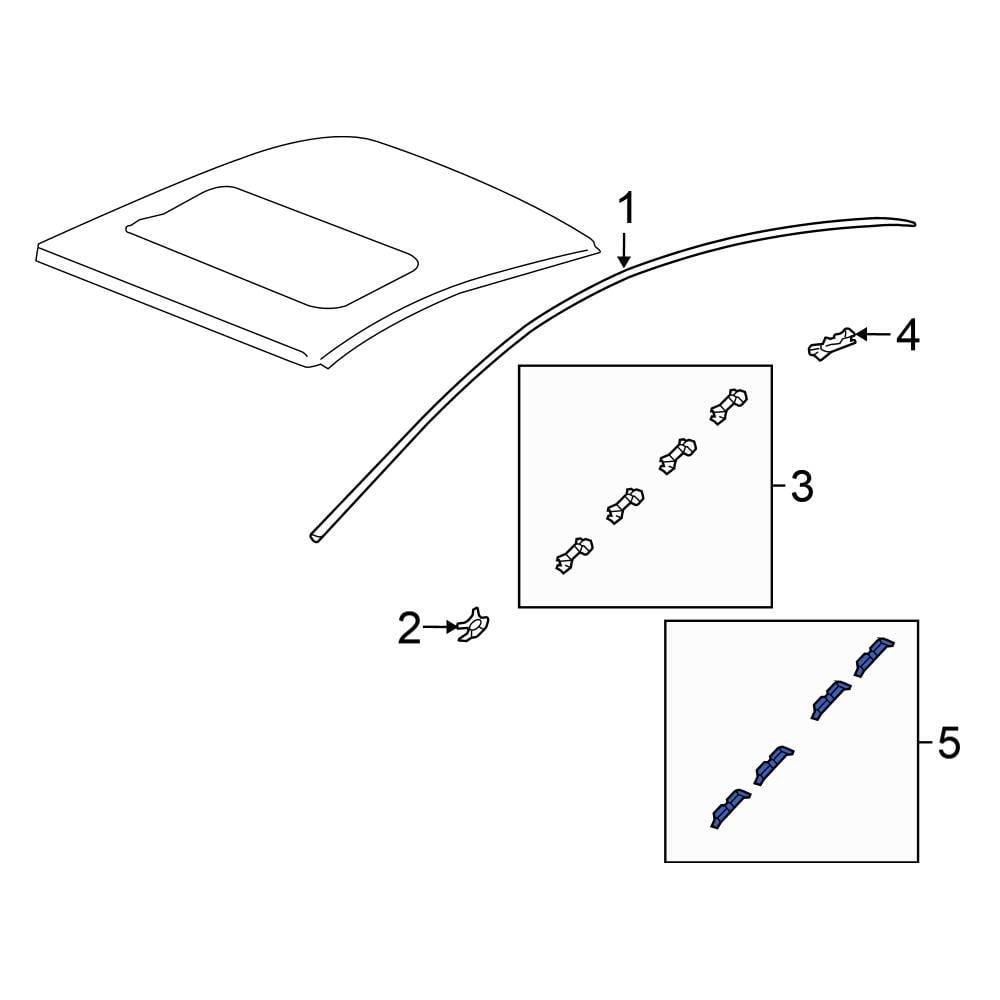 1
4
3
2
5