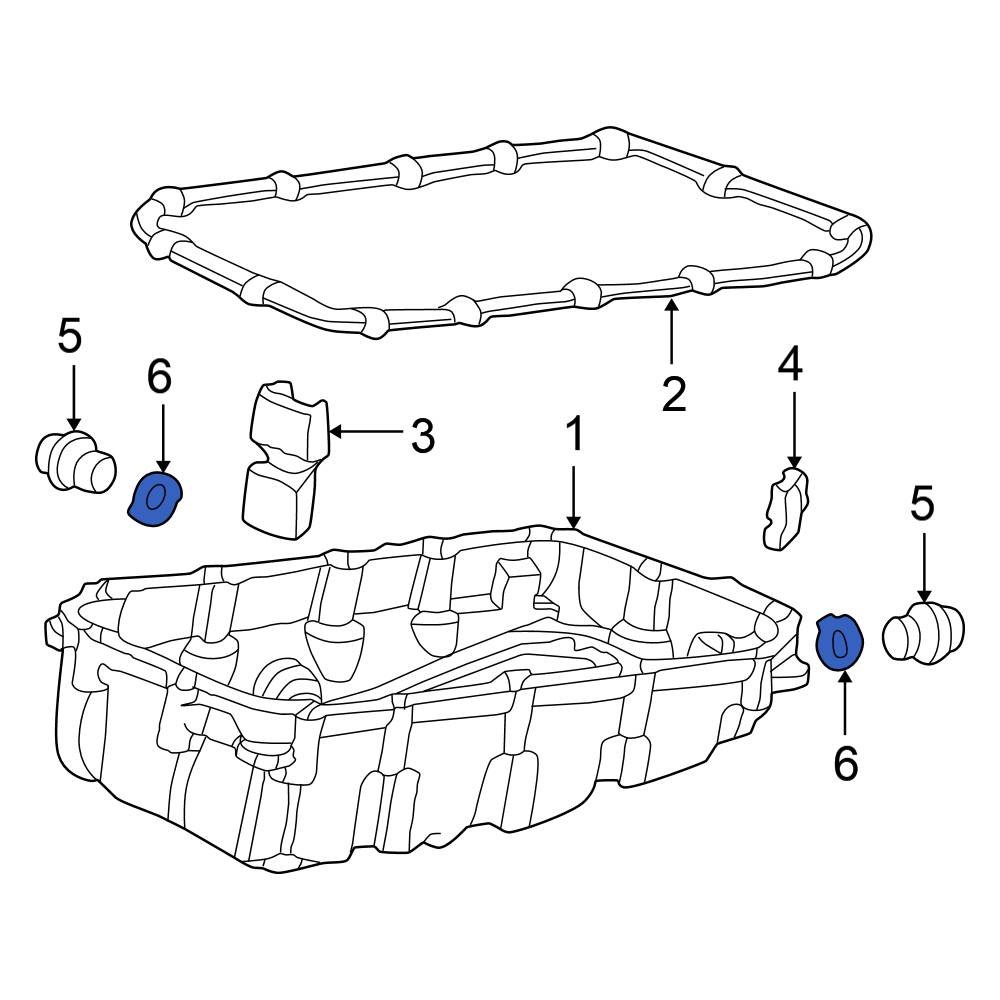 5
6
3
2
4
1
5
6