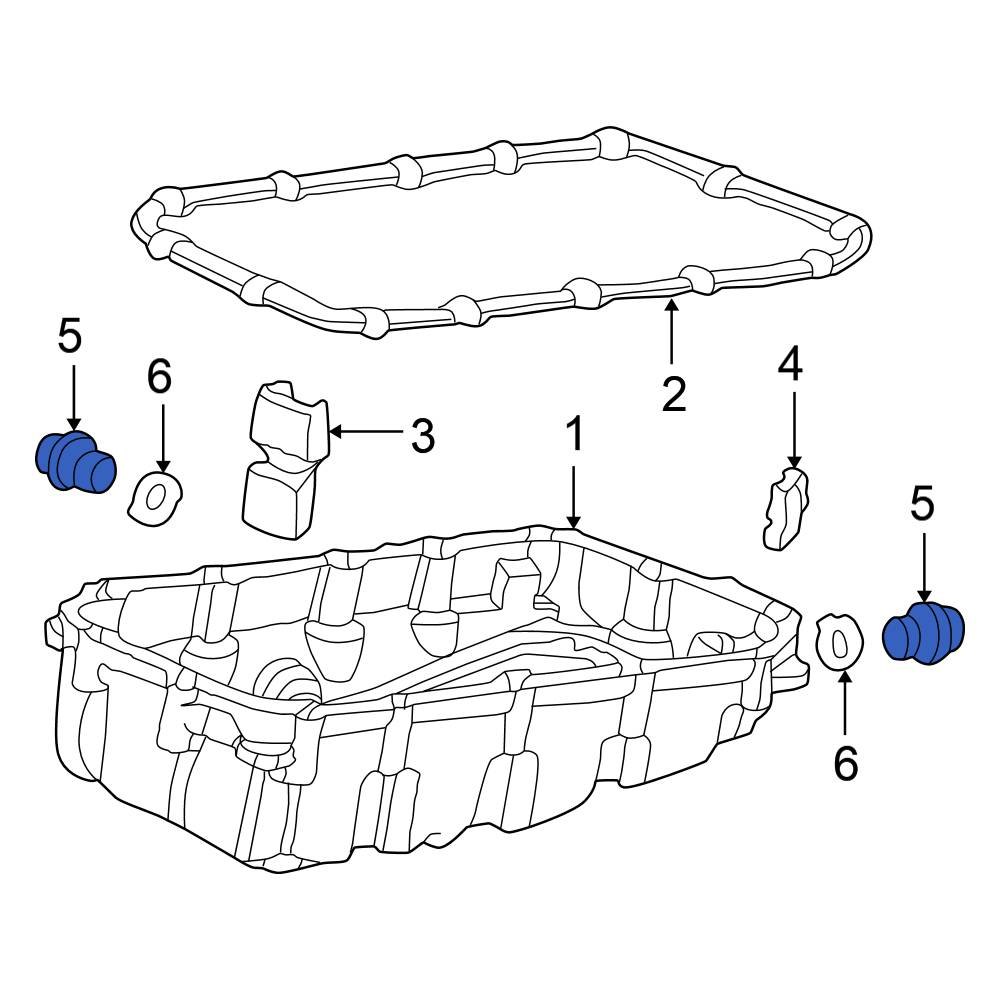 5
6
3
2
4
1
5
6