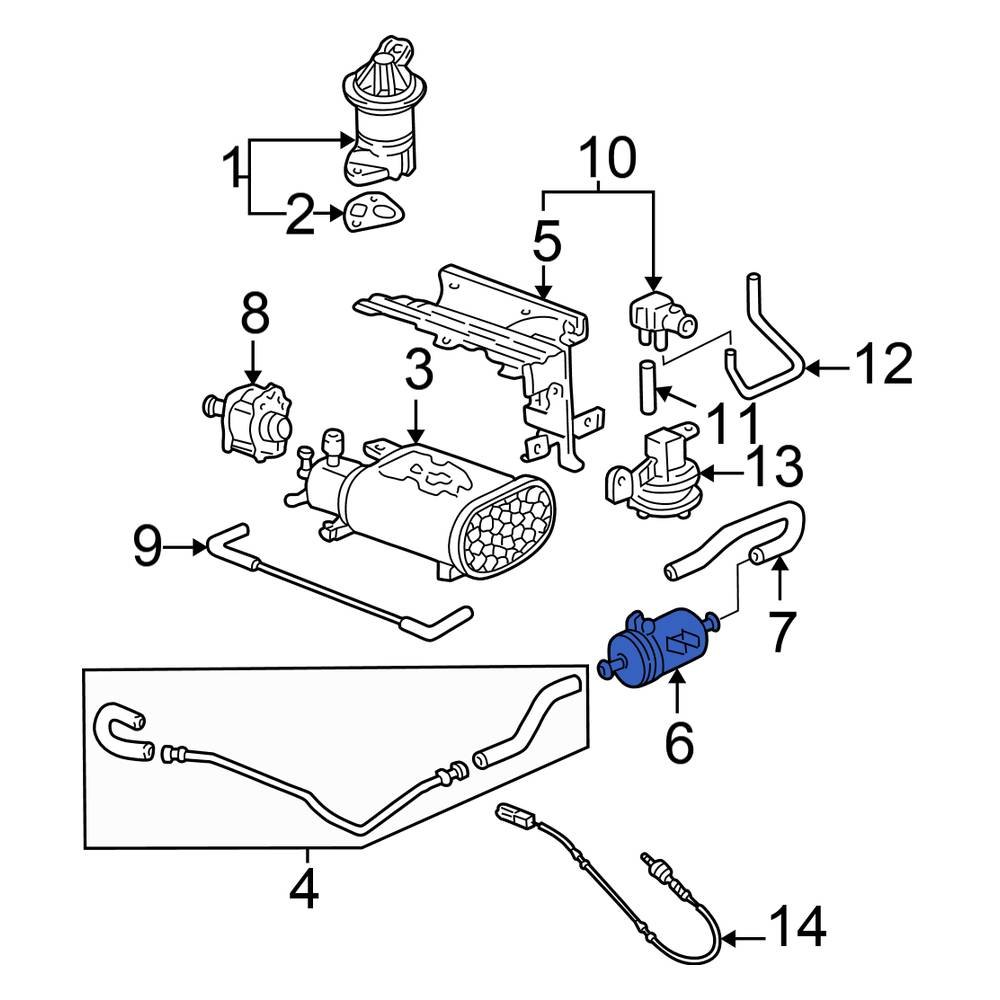 1
2
10
5
8
3
12
11
13
9
7
6
4
14