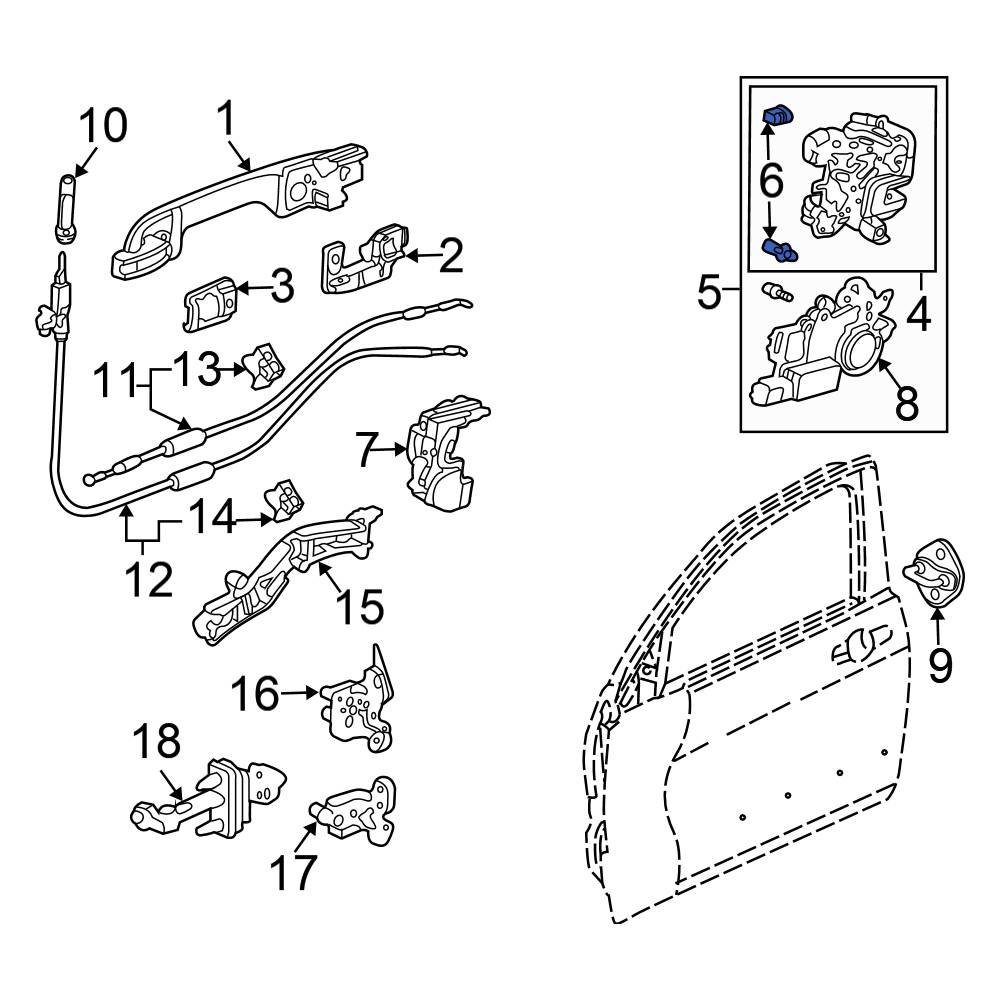 10
1
2
3
11
13
7
14
12
15
16
18
17
6
5
4
8
9