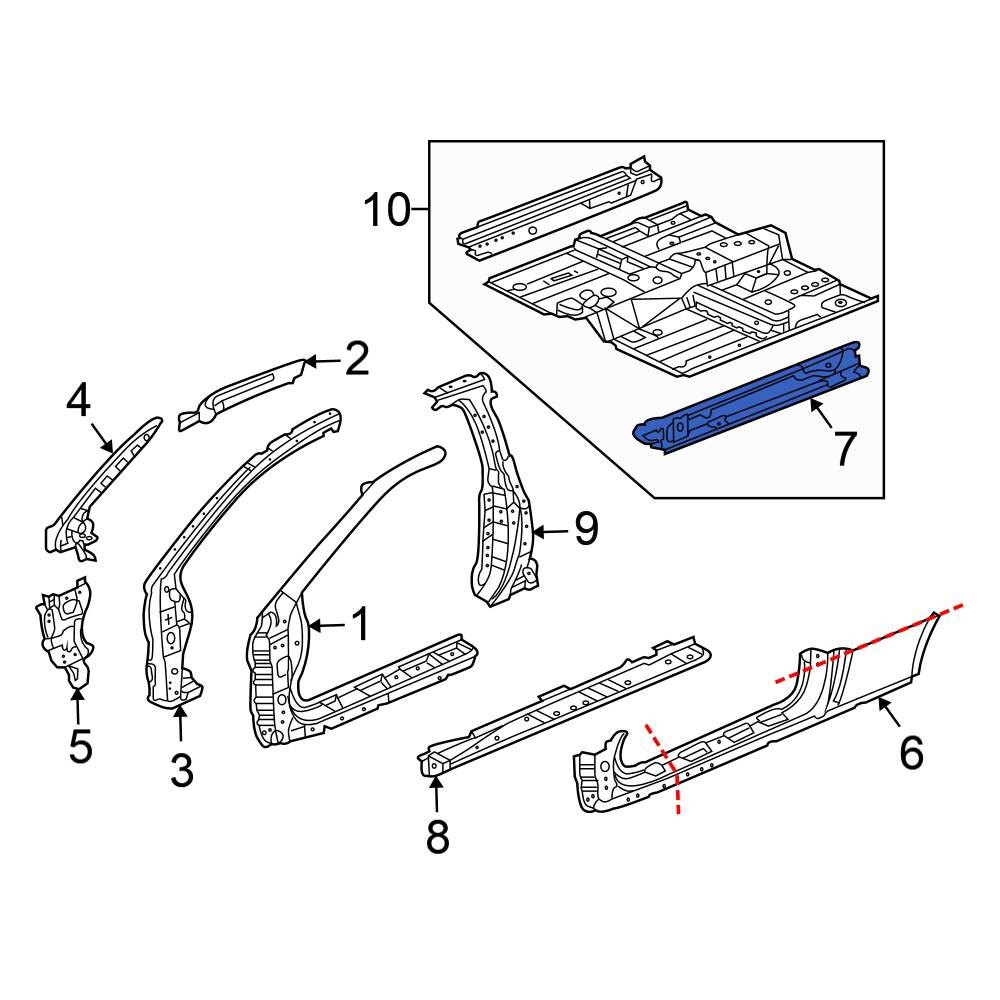 10
2
4
7
9
1
5
3
8
6