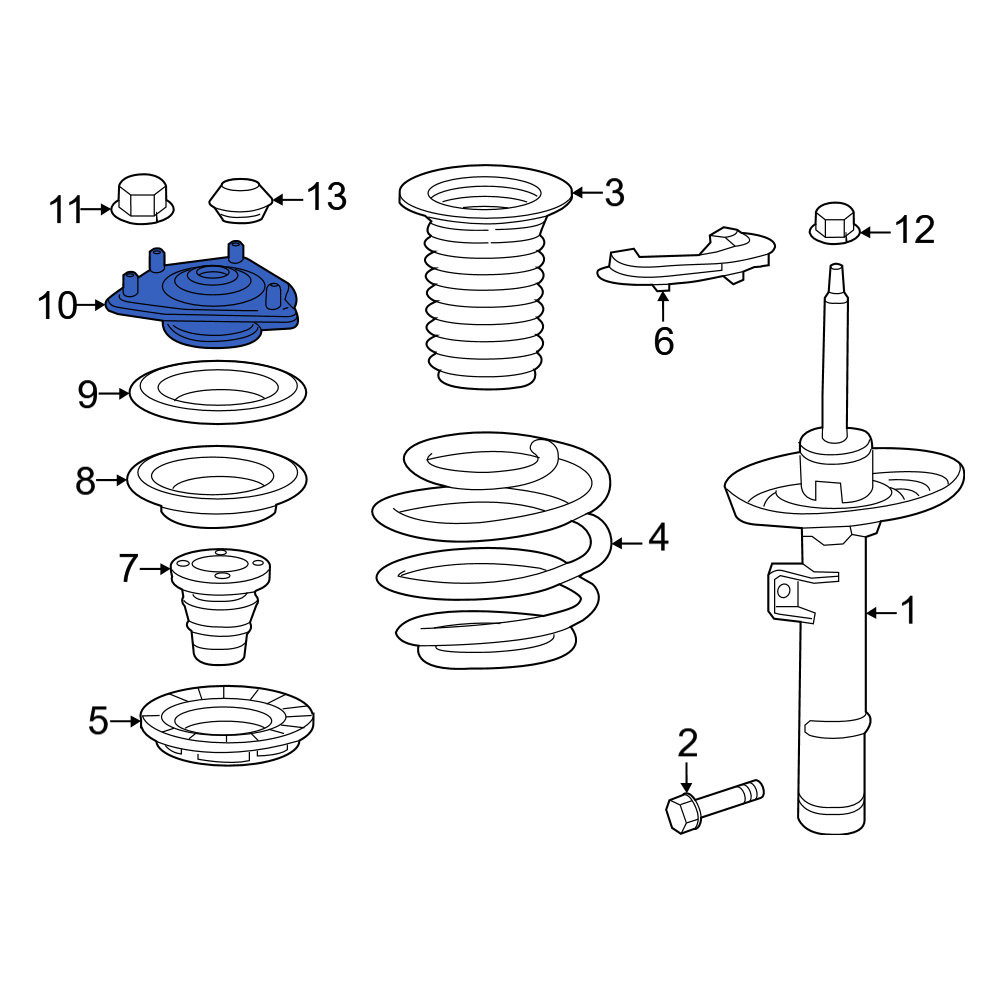 11
13
3
12
10
6
9
8
4
7
1
5
2