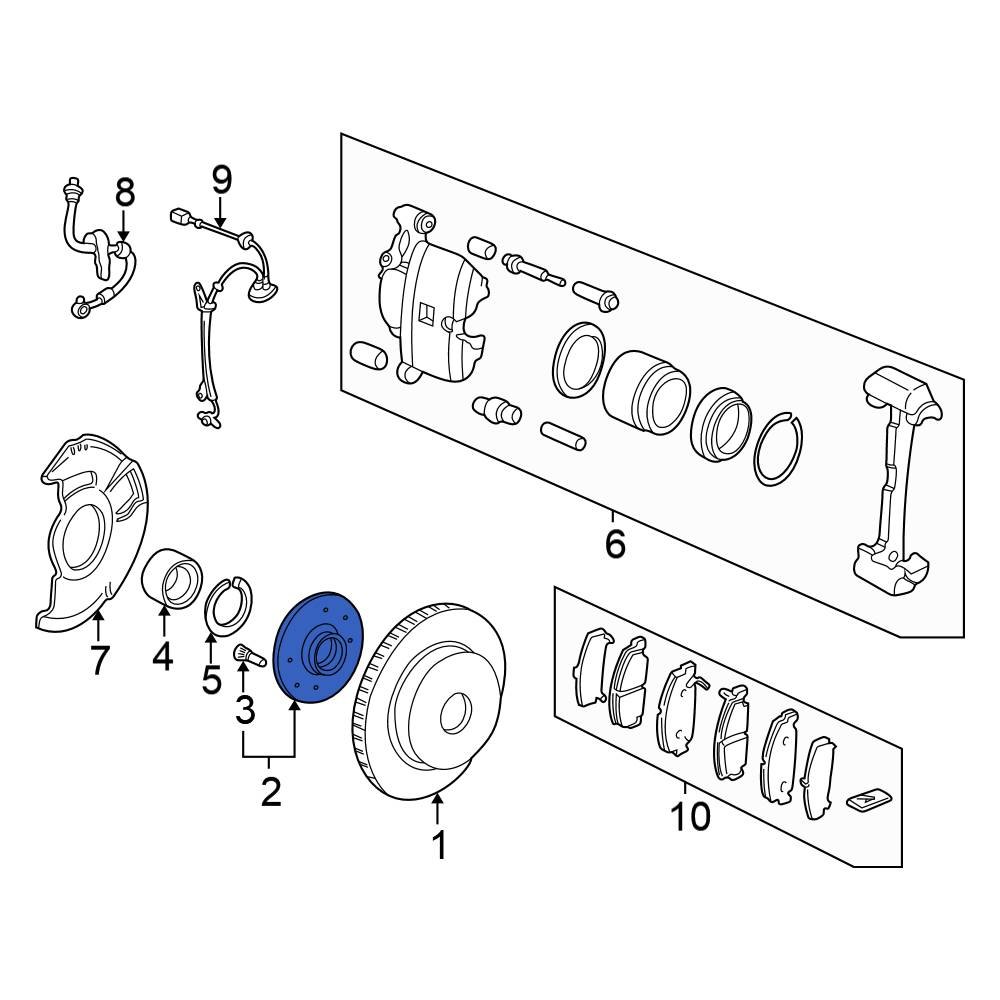 8
9
6
7
4
5
3
2
1
10