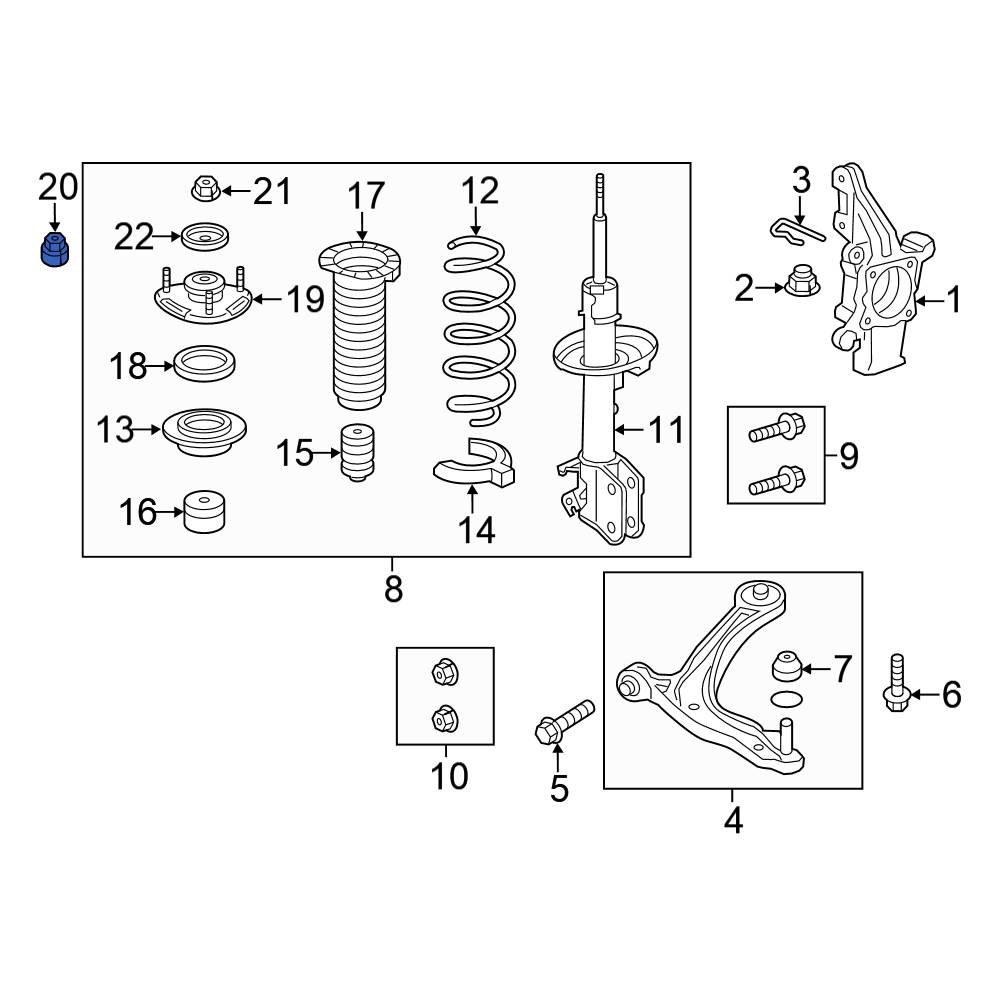 20
21
22
19
18
13
16
17
15
12
14
11
8
3
2
1
9
10
5
7
6
4