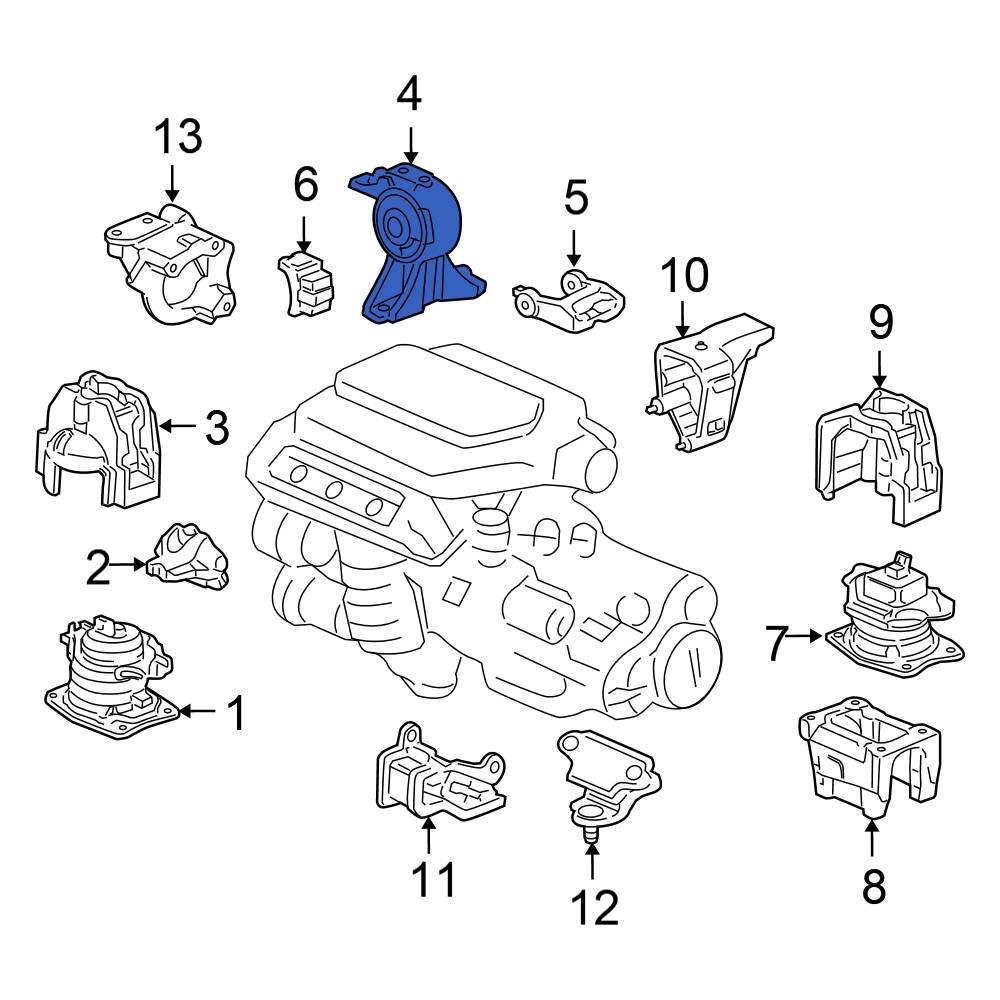 4
13
6
5
10
9
3
2
7
1
11
12
8