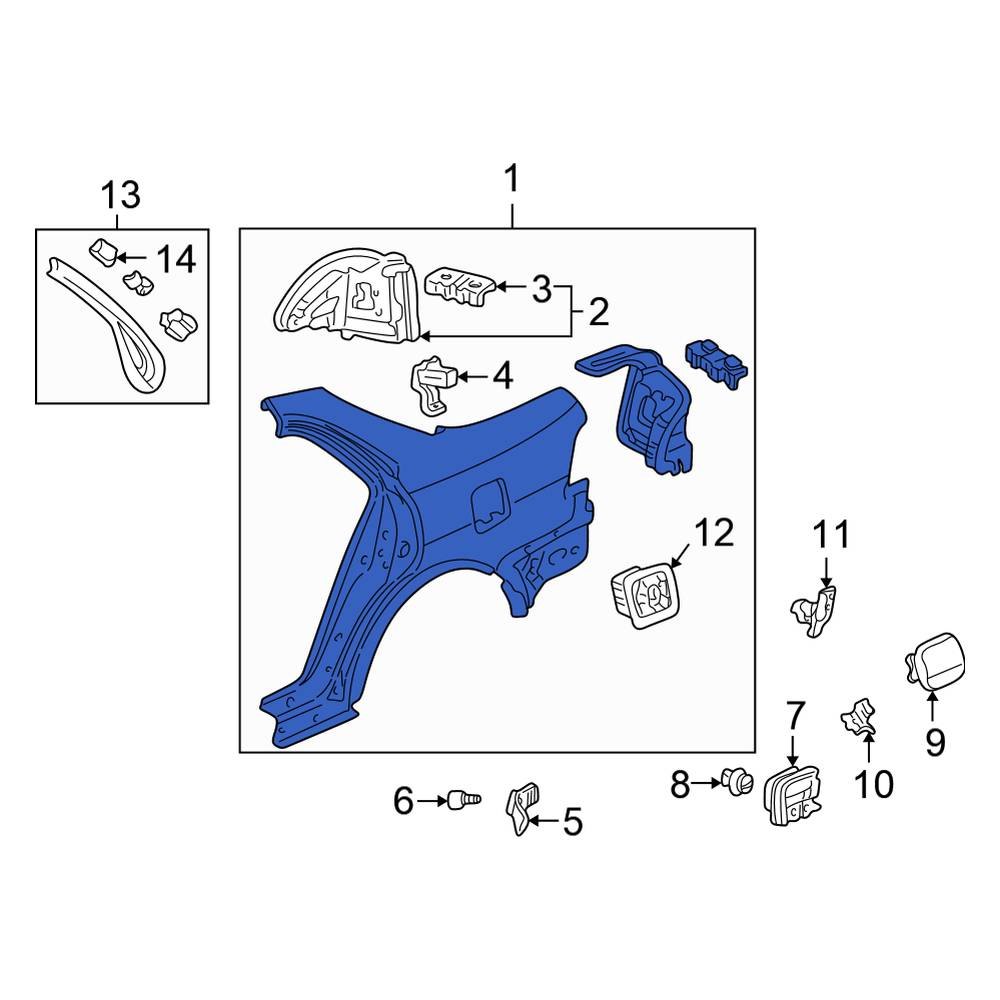 13
14
1
3
2
4
12
11
9
7
10
8
6
5