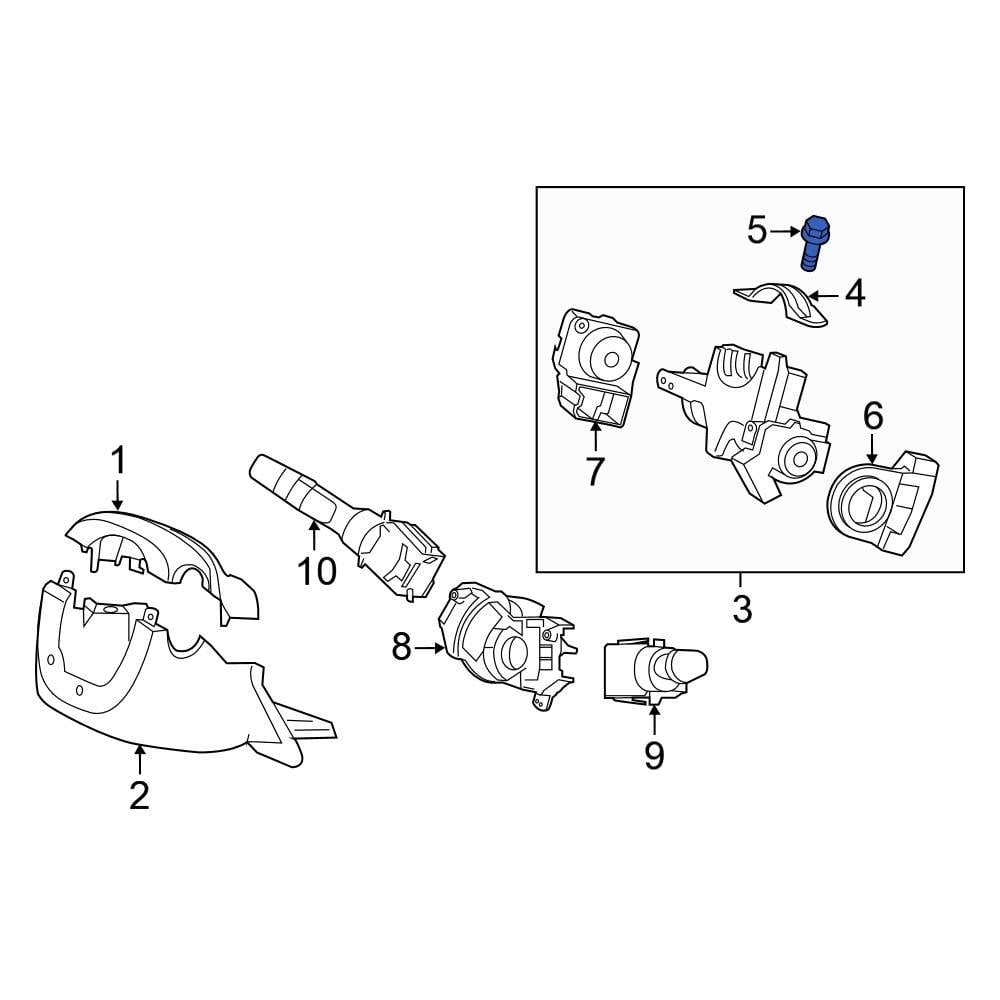 5
4
6
7
1
10
3
8
9
2