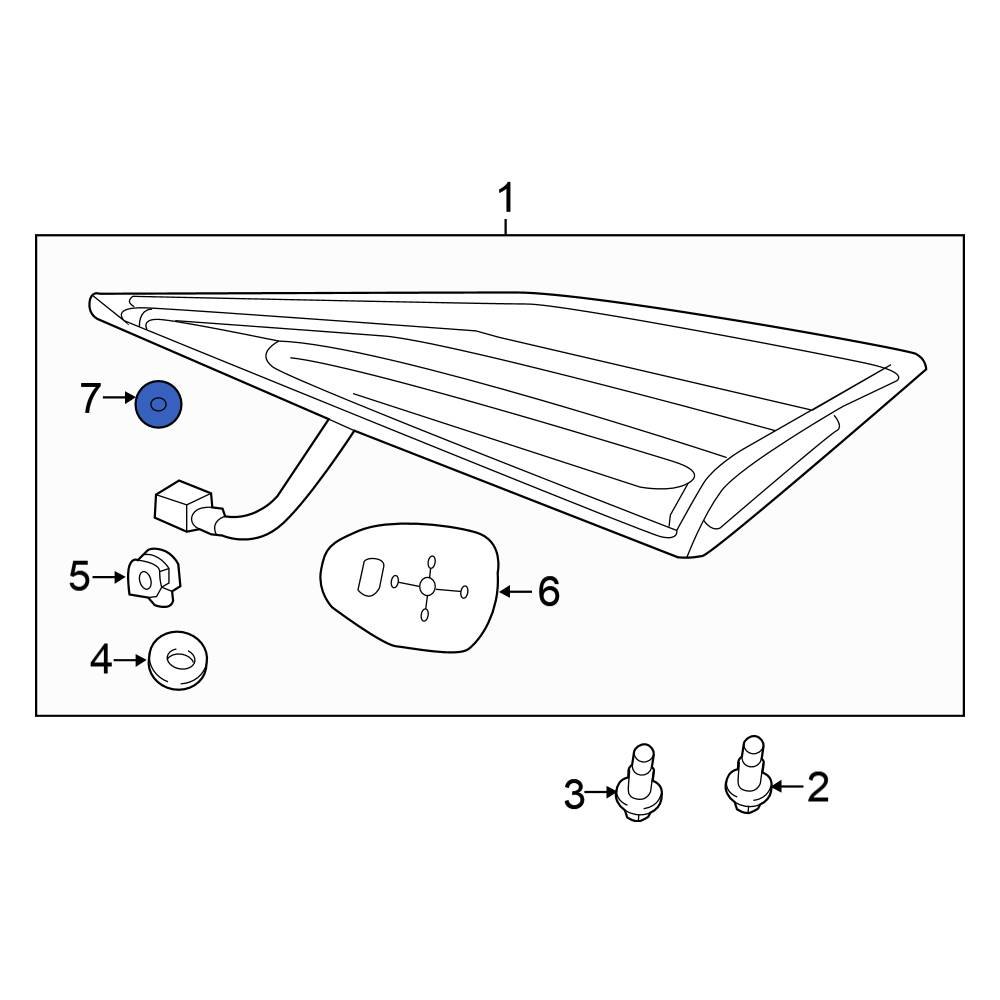 1
7
5
6
4
3
2