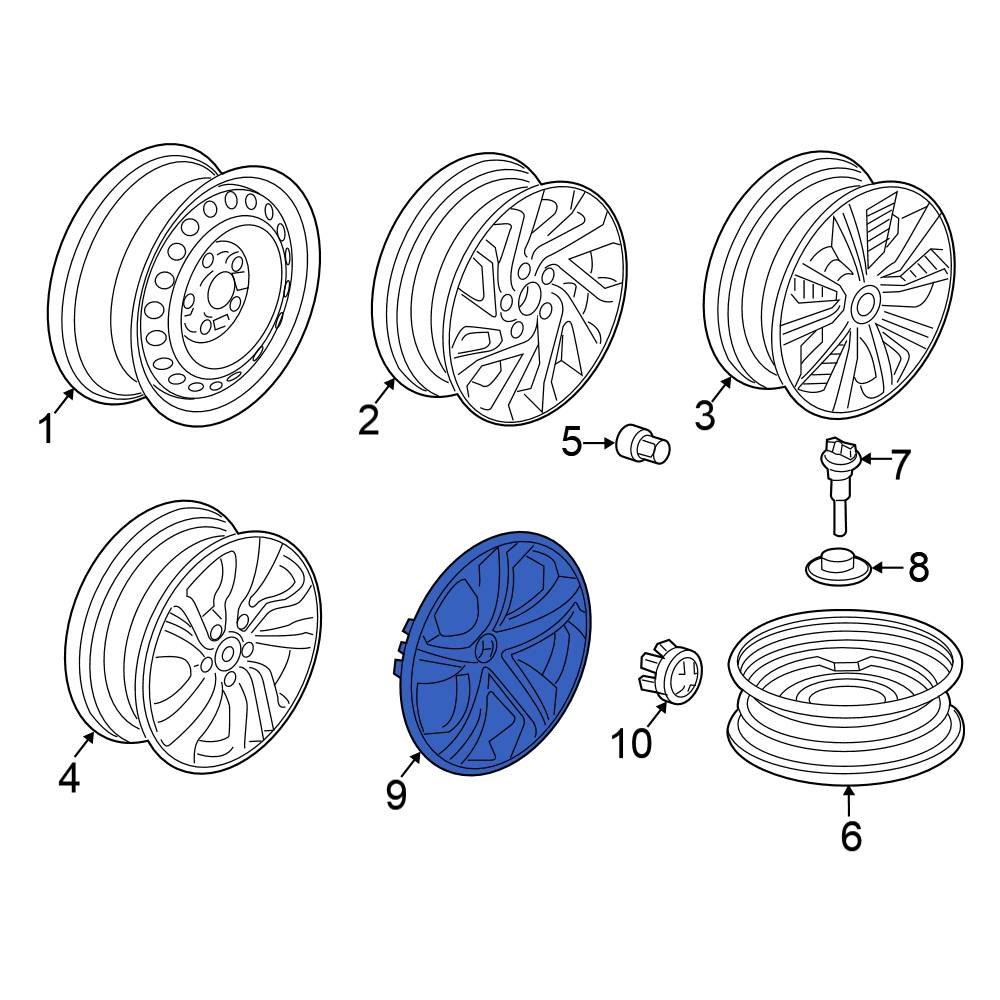 1
2
3
5
7
8
4
9
10
6