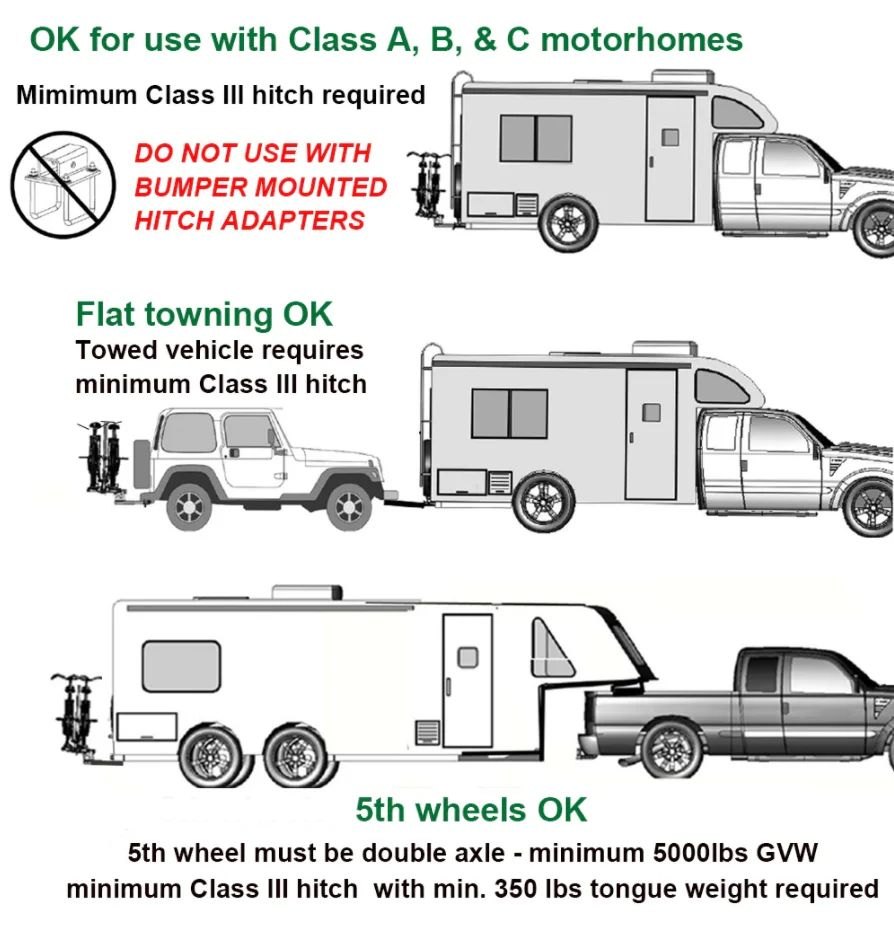 OK for use with Class A, B, & C motorhomes

Mimimum Class III hitch required

DO NOT USE WITH BUMPER MOUNTED HITCH ADAPTERS

Flat towning OK

Towed vehicle requires minimum Class III hitch

5th wheels OK

5th wheel must be double axle - minimum 5000lbs GVW

minimum Class III hitch with min. 350 lbs tongue weight required