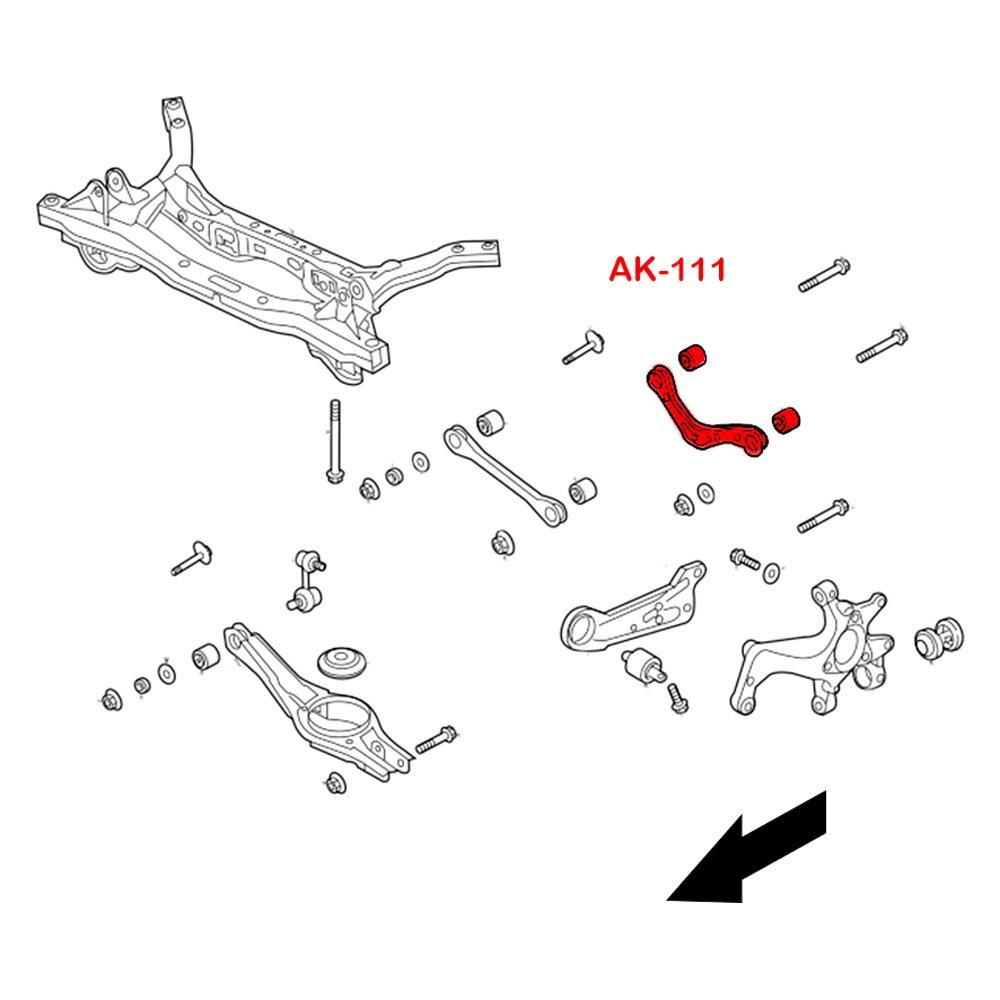 AK-111