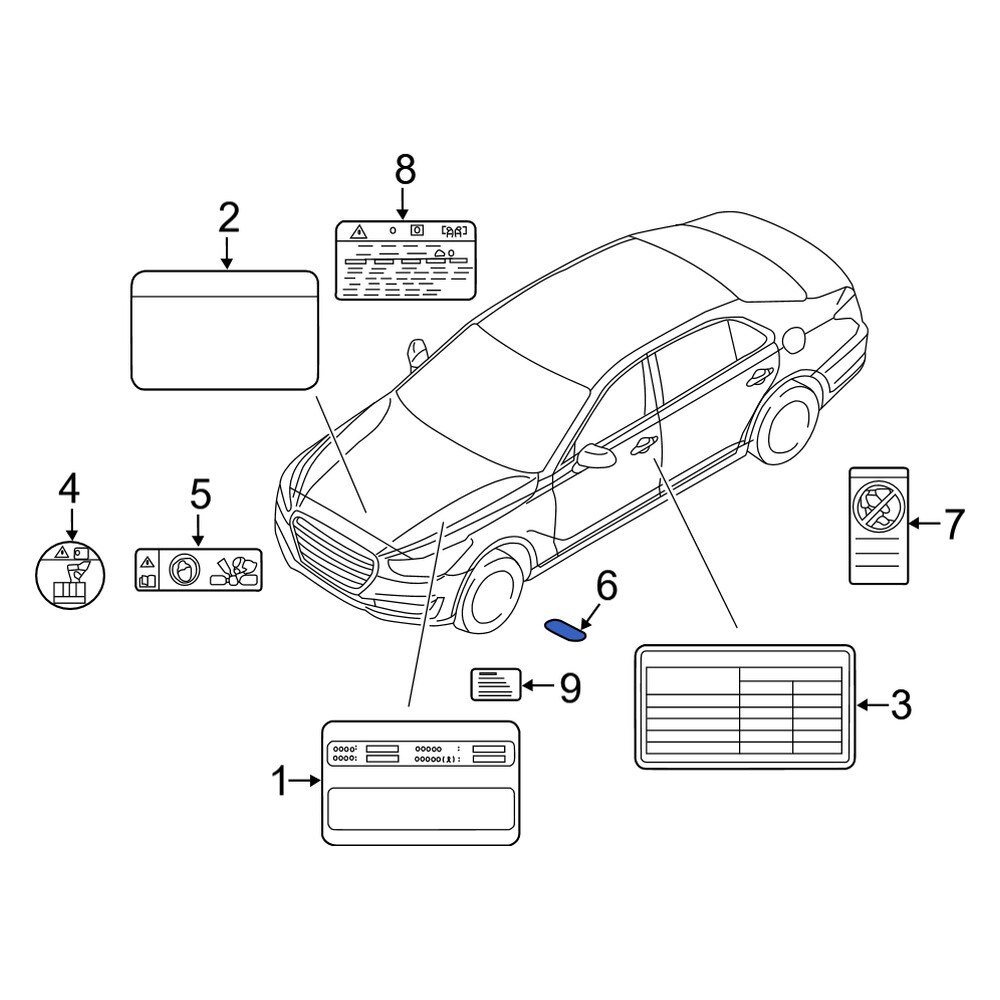 8
2
4
5
7
6
9
3
1