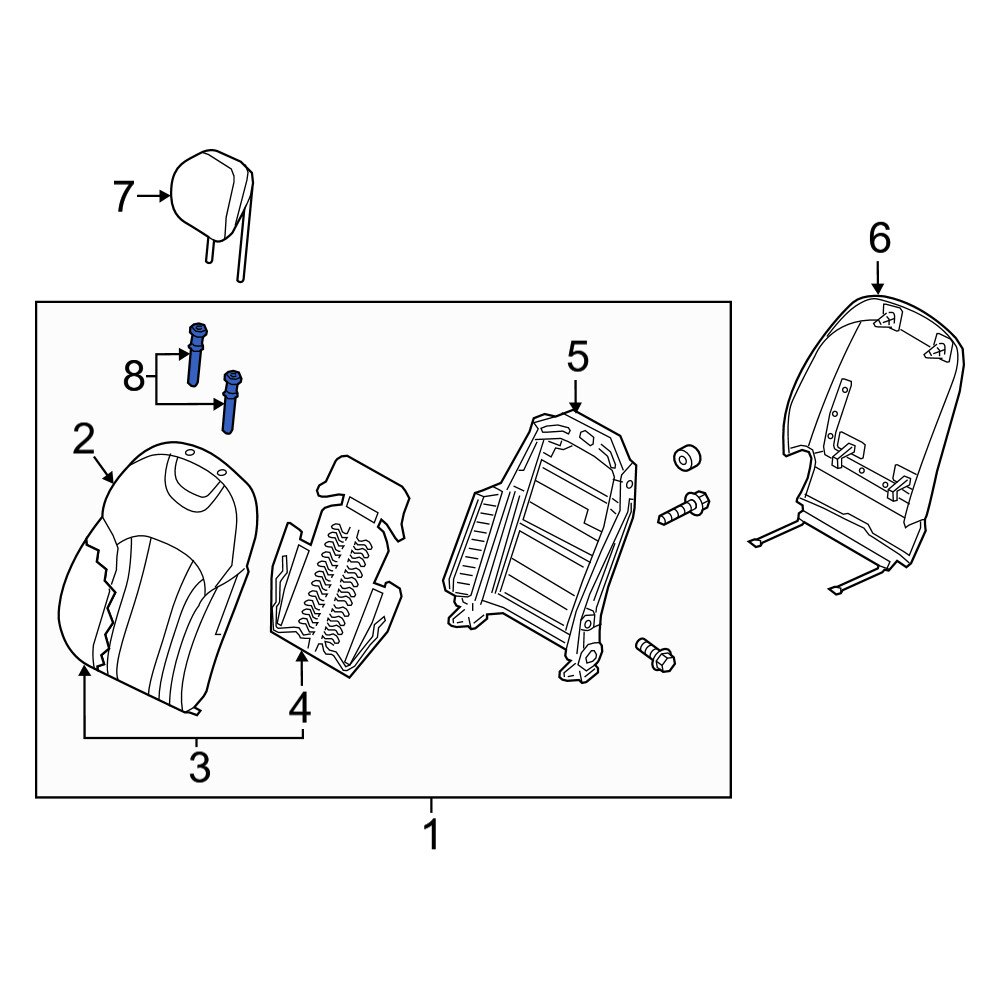 7
6
8
5
2
4
3
1