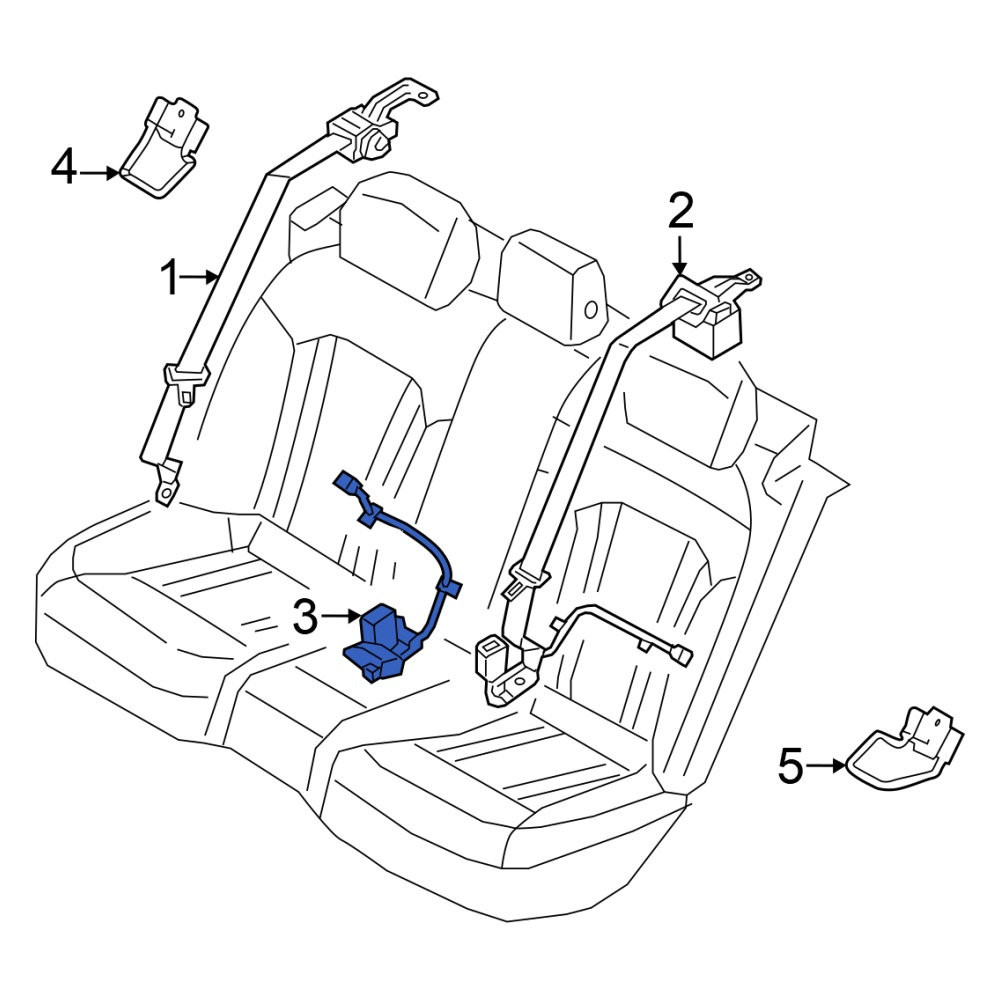 4
1
2
3
5