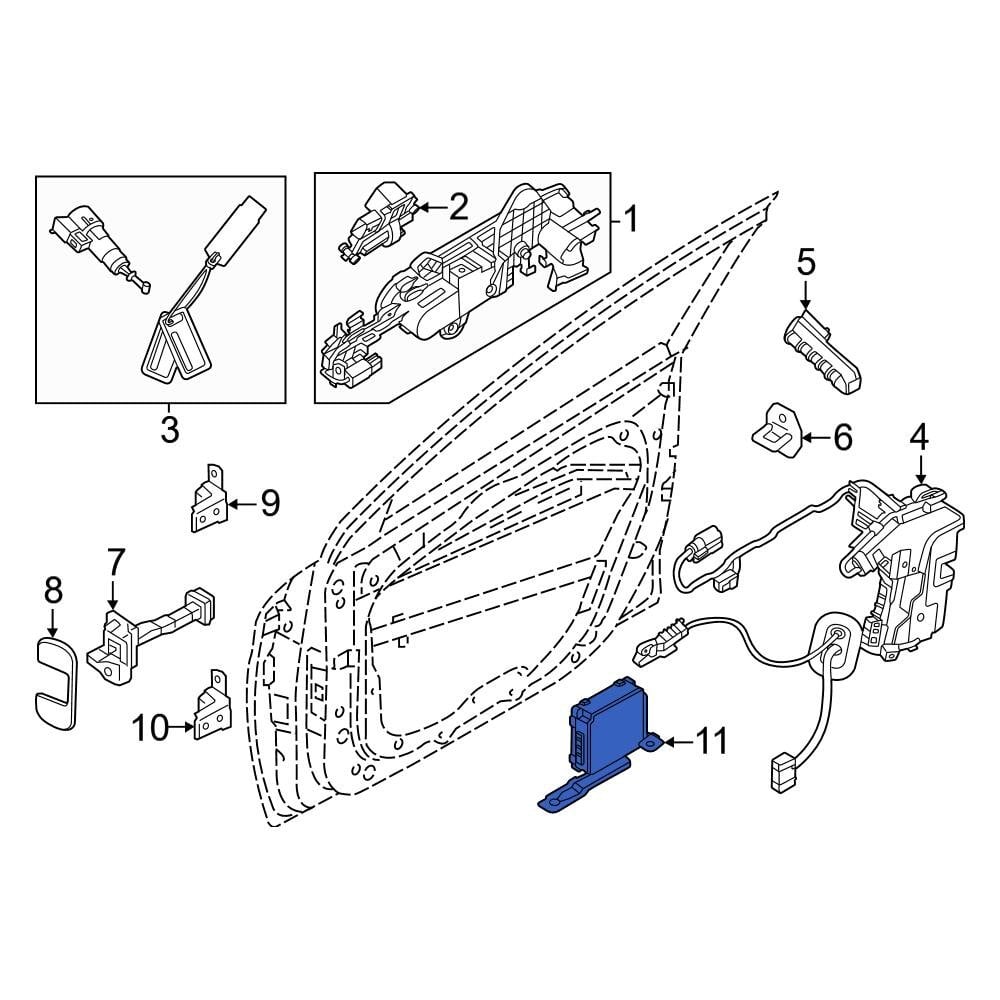 2
1
5
3
6
4
9
7
8
10
11