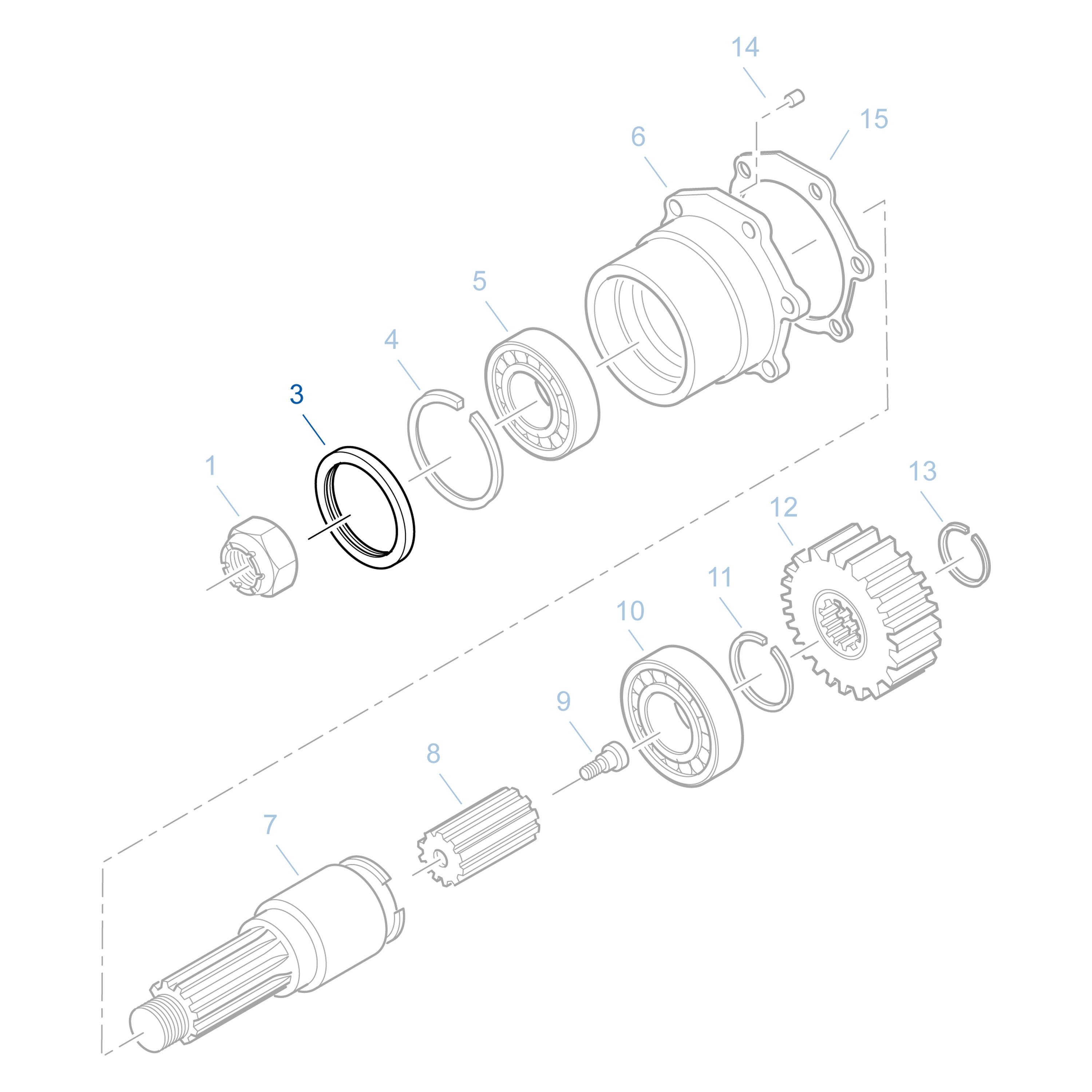 14
15
6
5
4
3
1
13
12
11
10
9
8
7