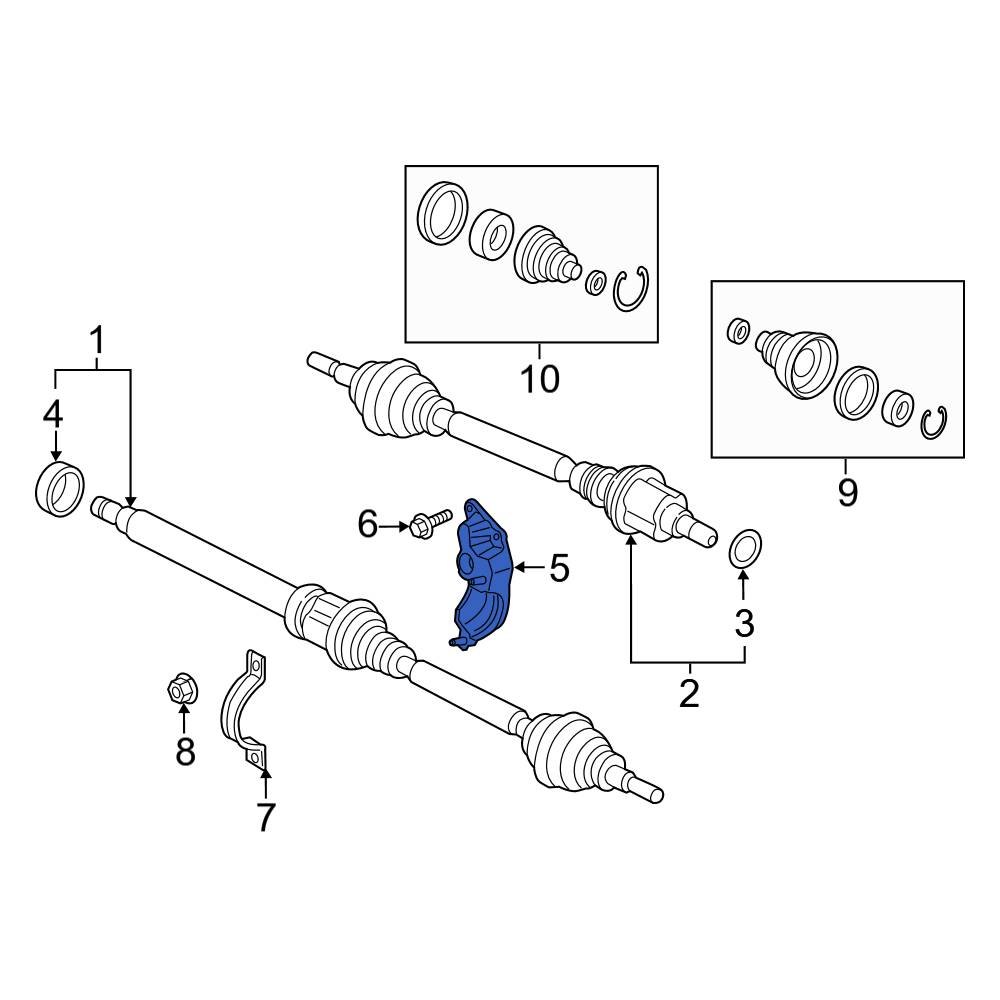 10
9
1
4
6
5
3
2
8
7