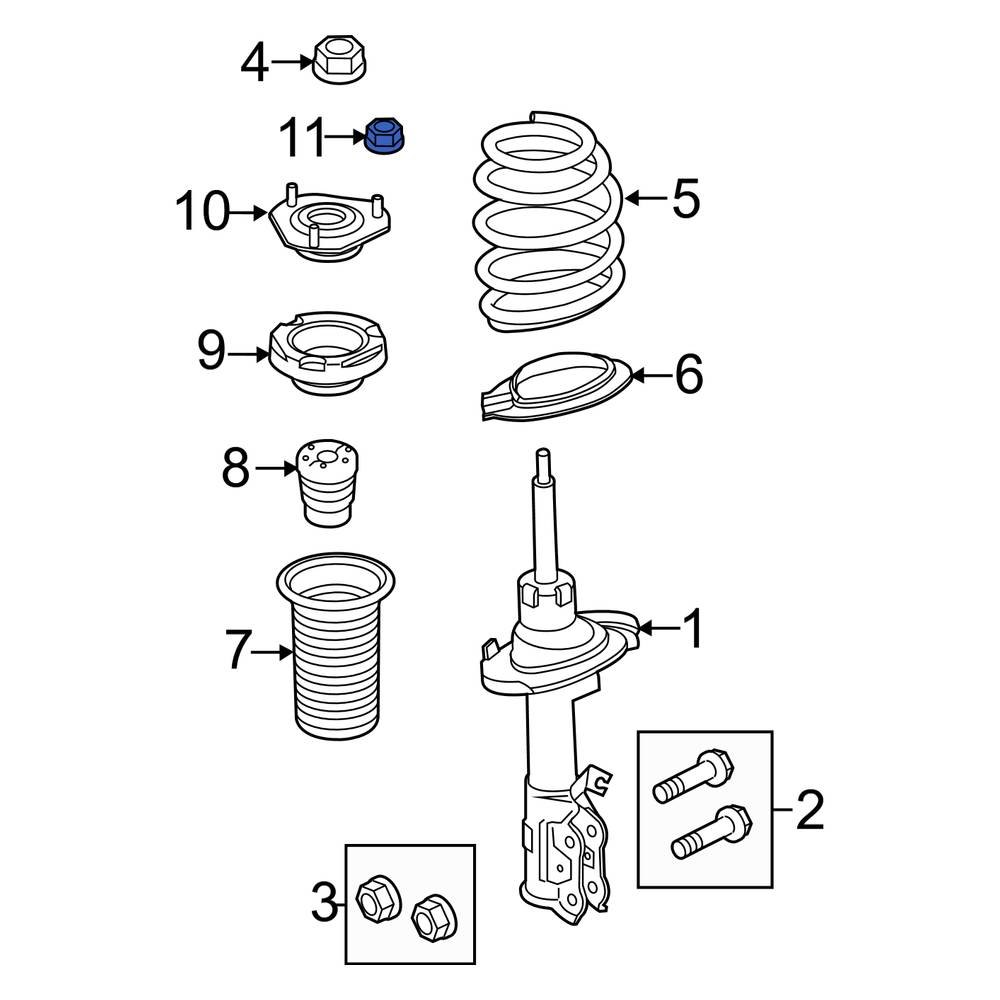 4
11
10
5
9
6
8
7
1
2
3