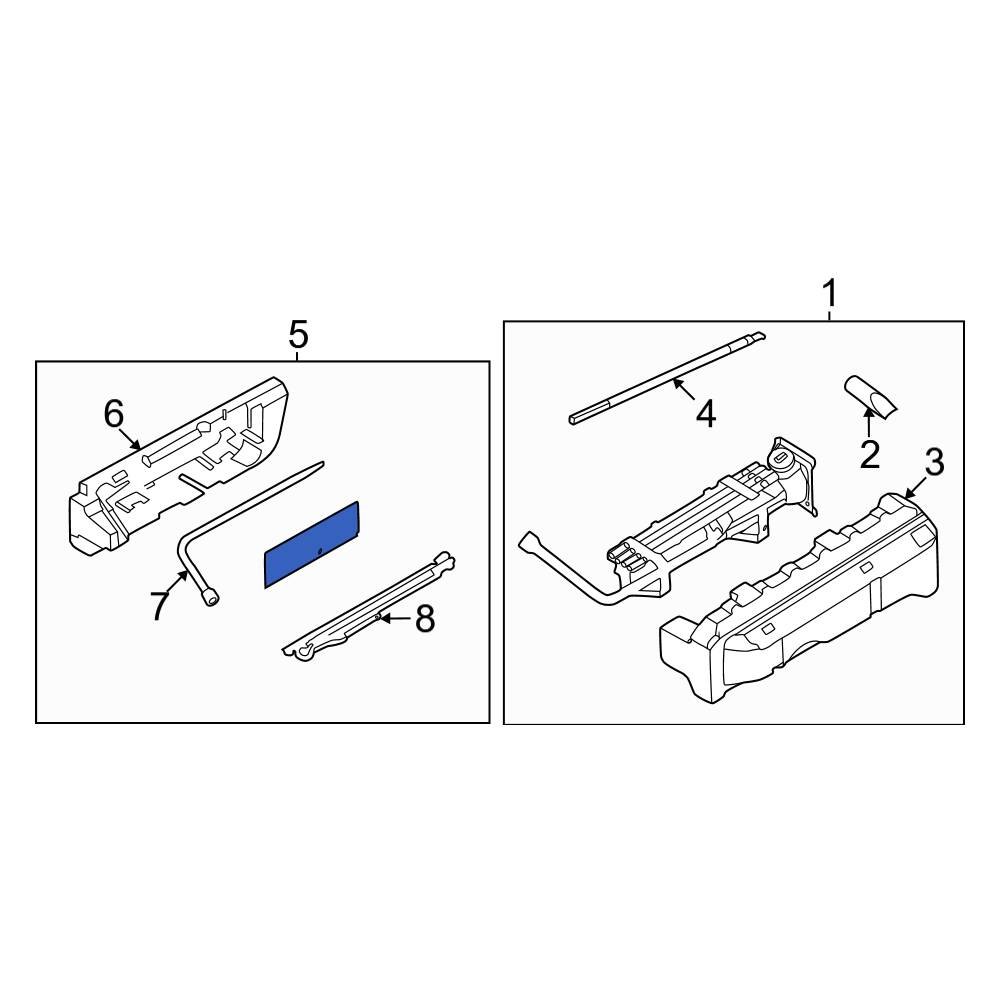 5
6
7
8
1
4
2
3