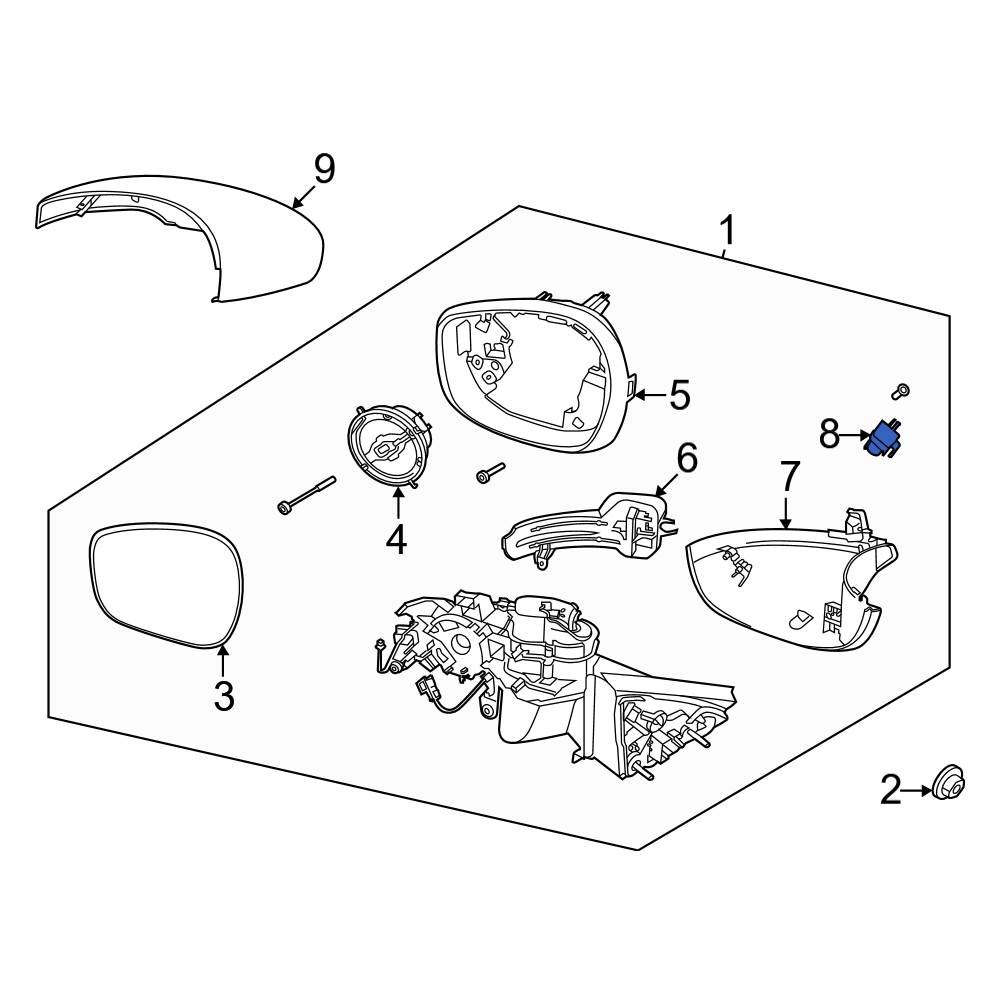 9
1
5
8
6
7
4
3
2