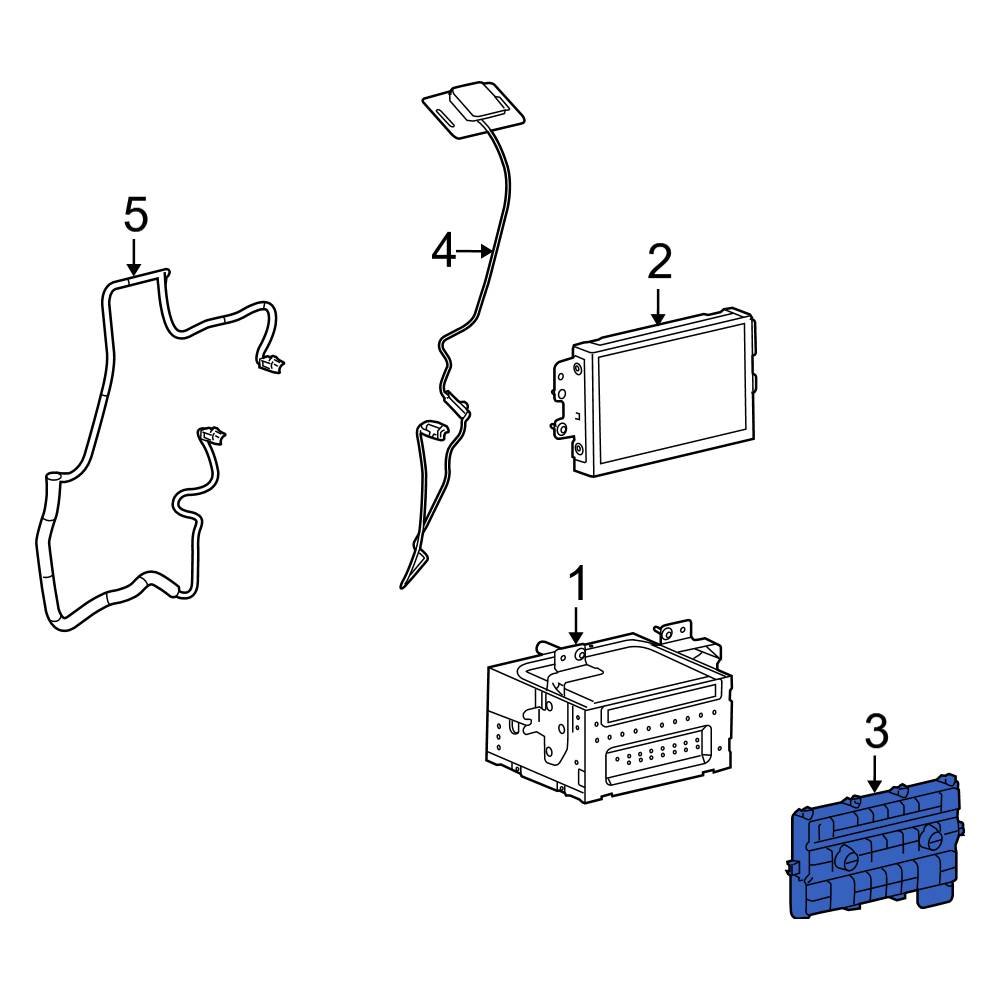 5
4
2
1
3