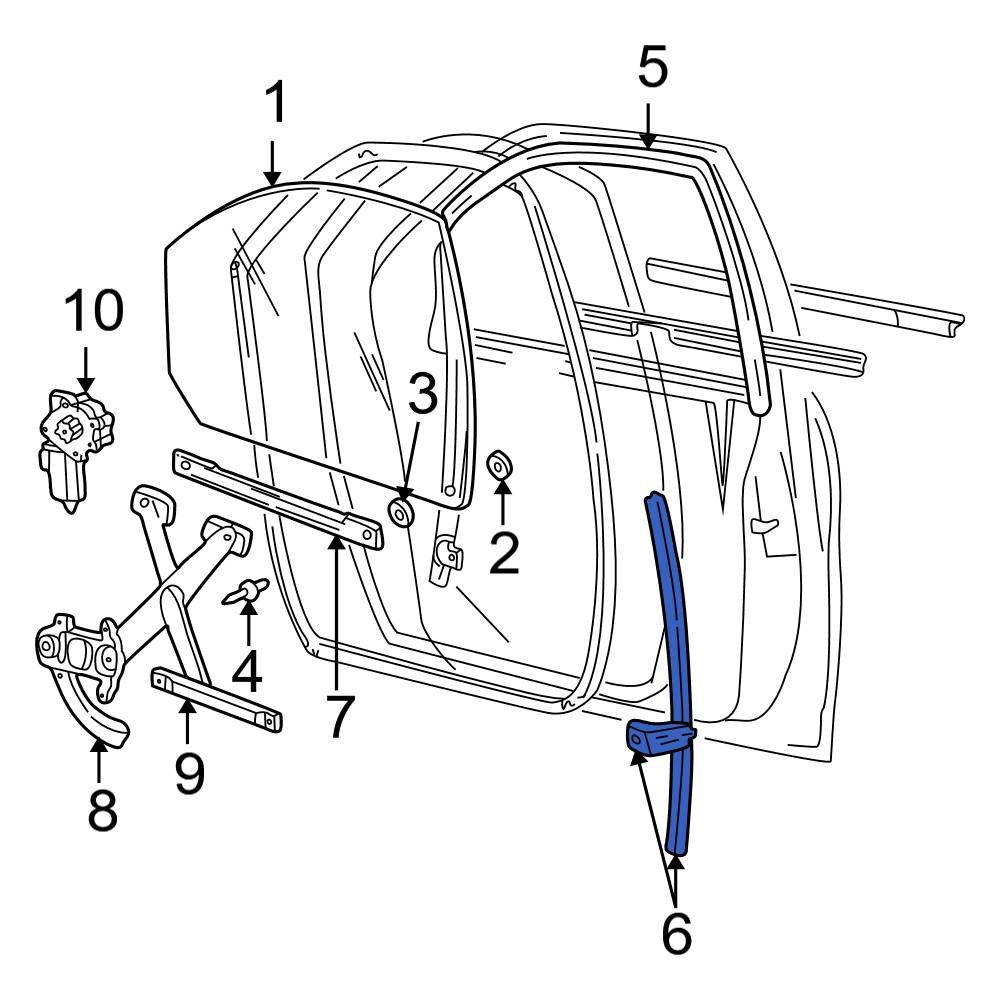 1
5
10
3
2
4
7
9
8
6