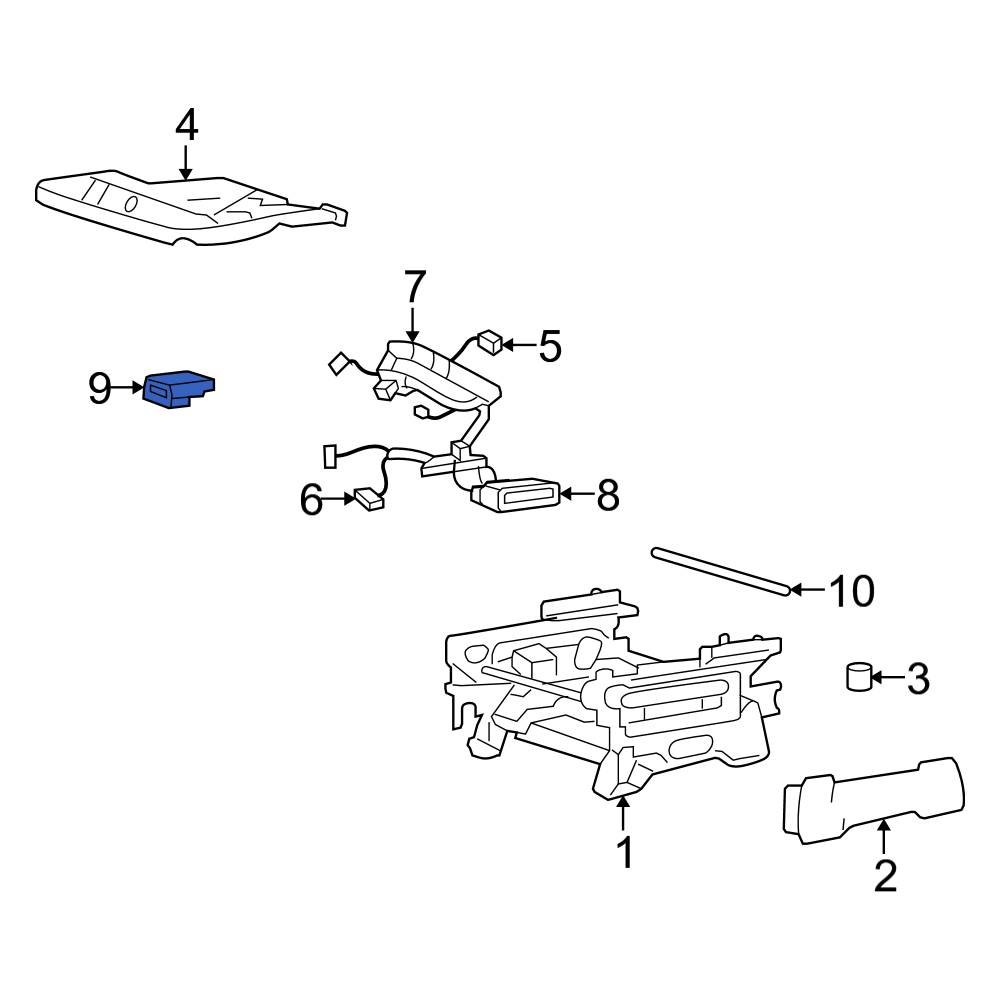 4
7
5
9
6
8
10
3
1
2