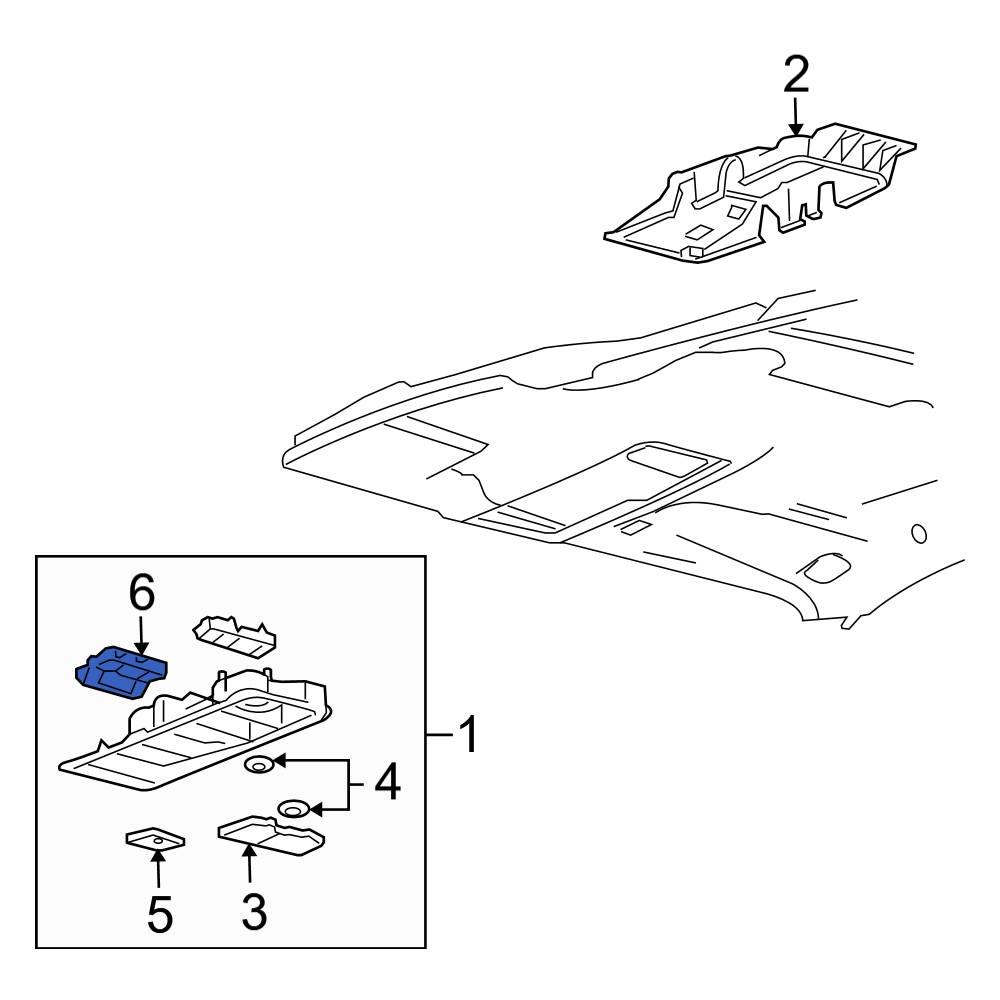 2
6
1
4
5
3