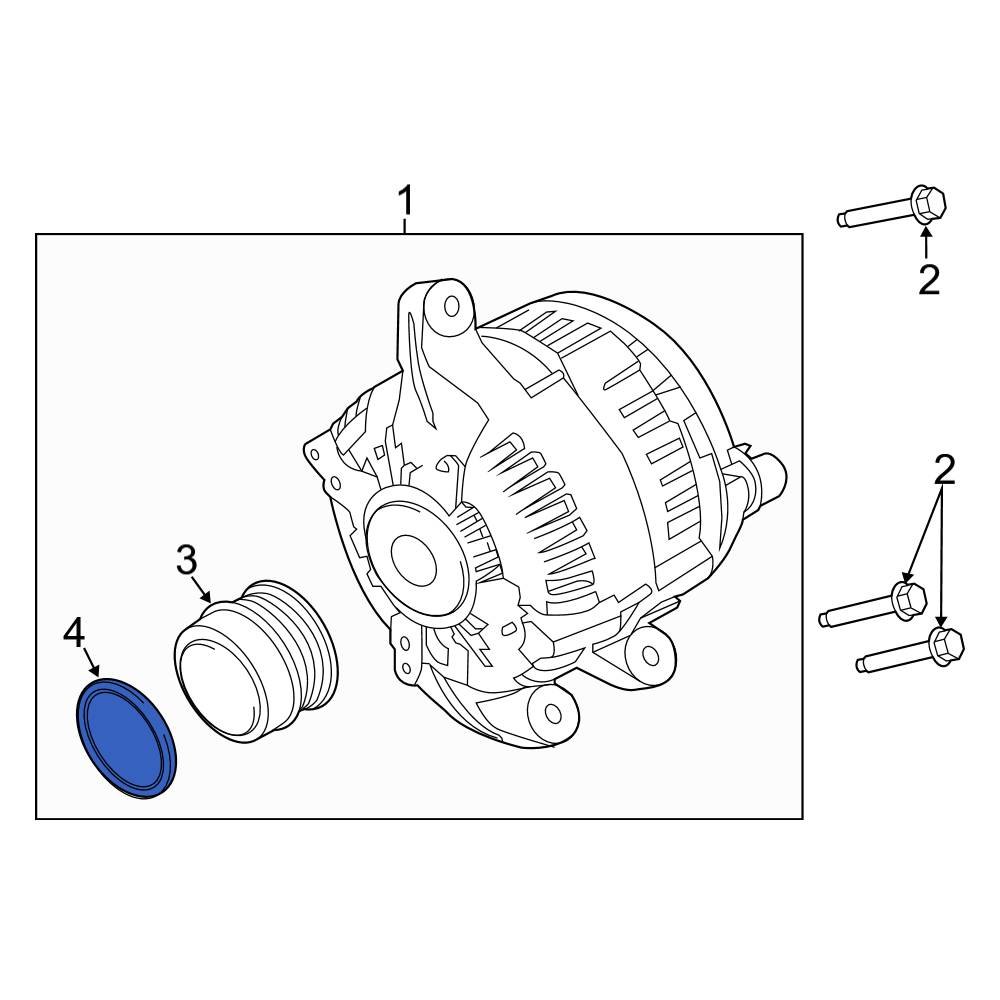 1
2
2
3
4