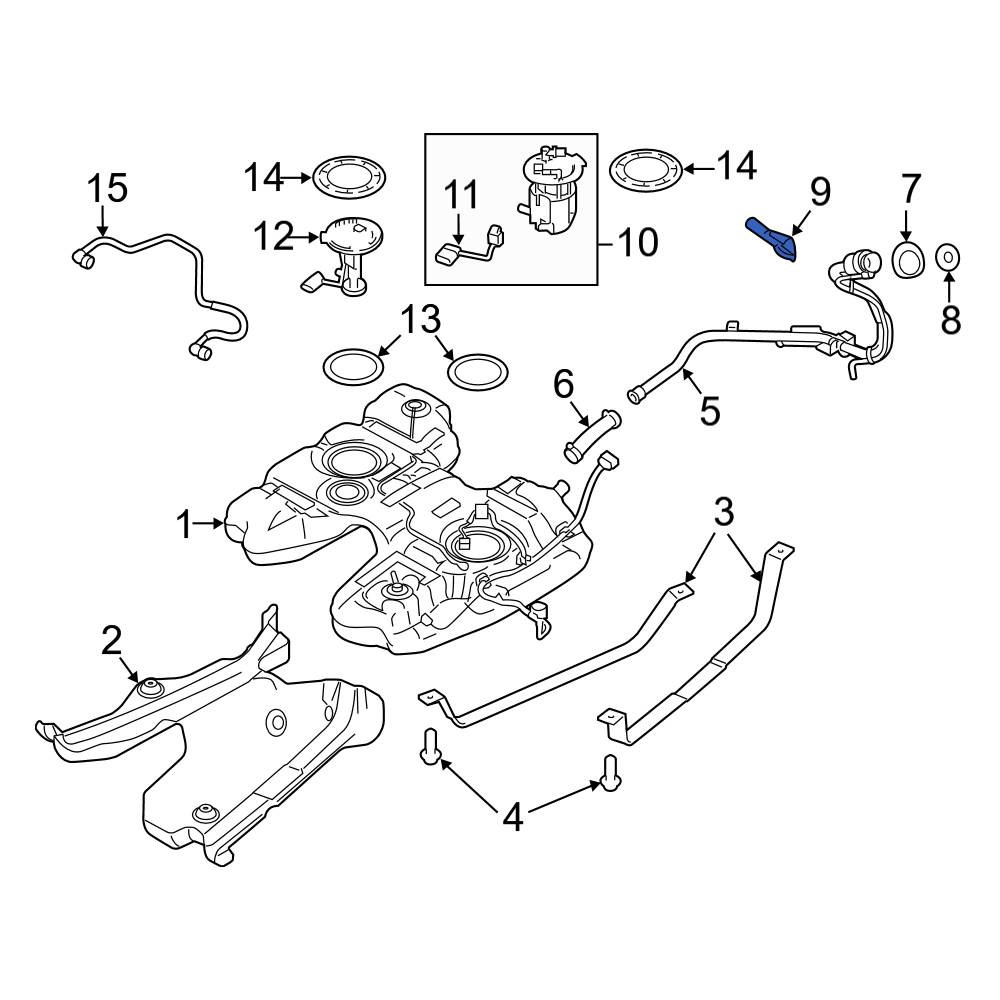 15
14
12
11
10
14
9
7
8
13
6
5
1
3
2
4