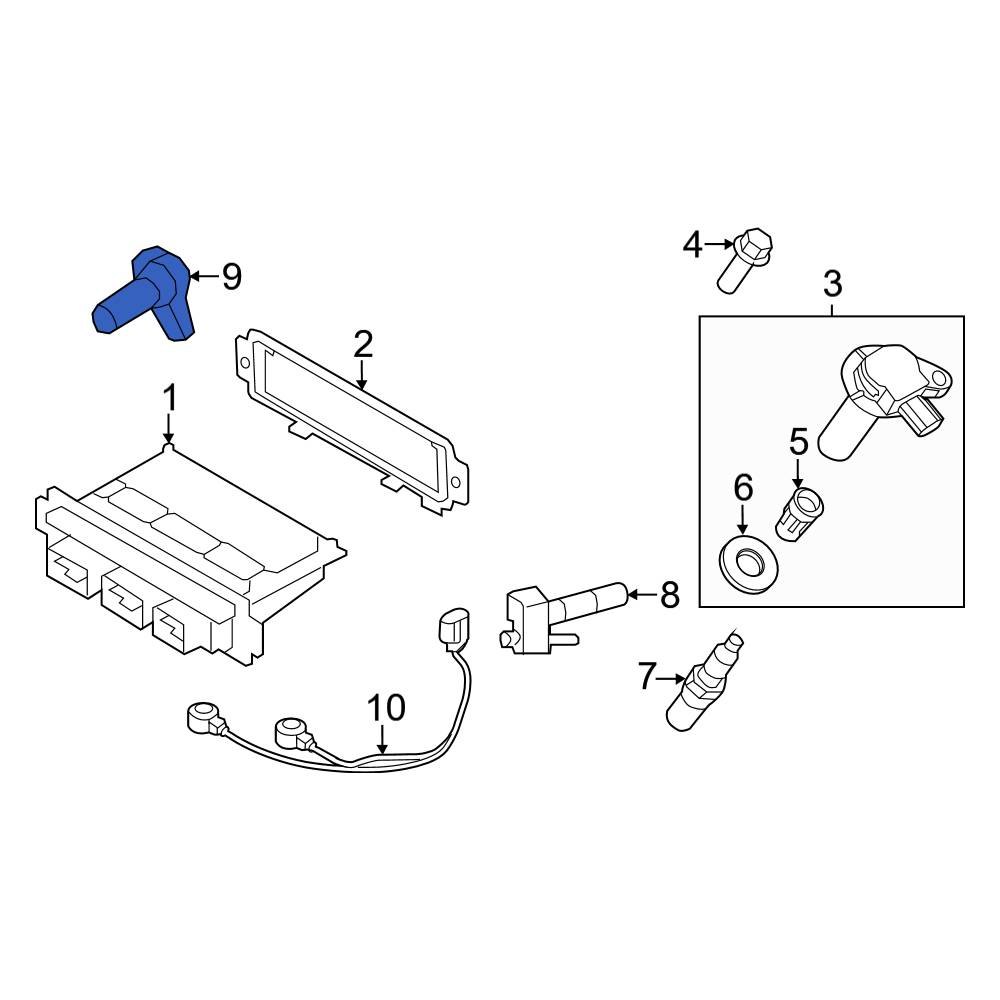 9
4
3
2
1
5
6
8
7
10