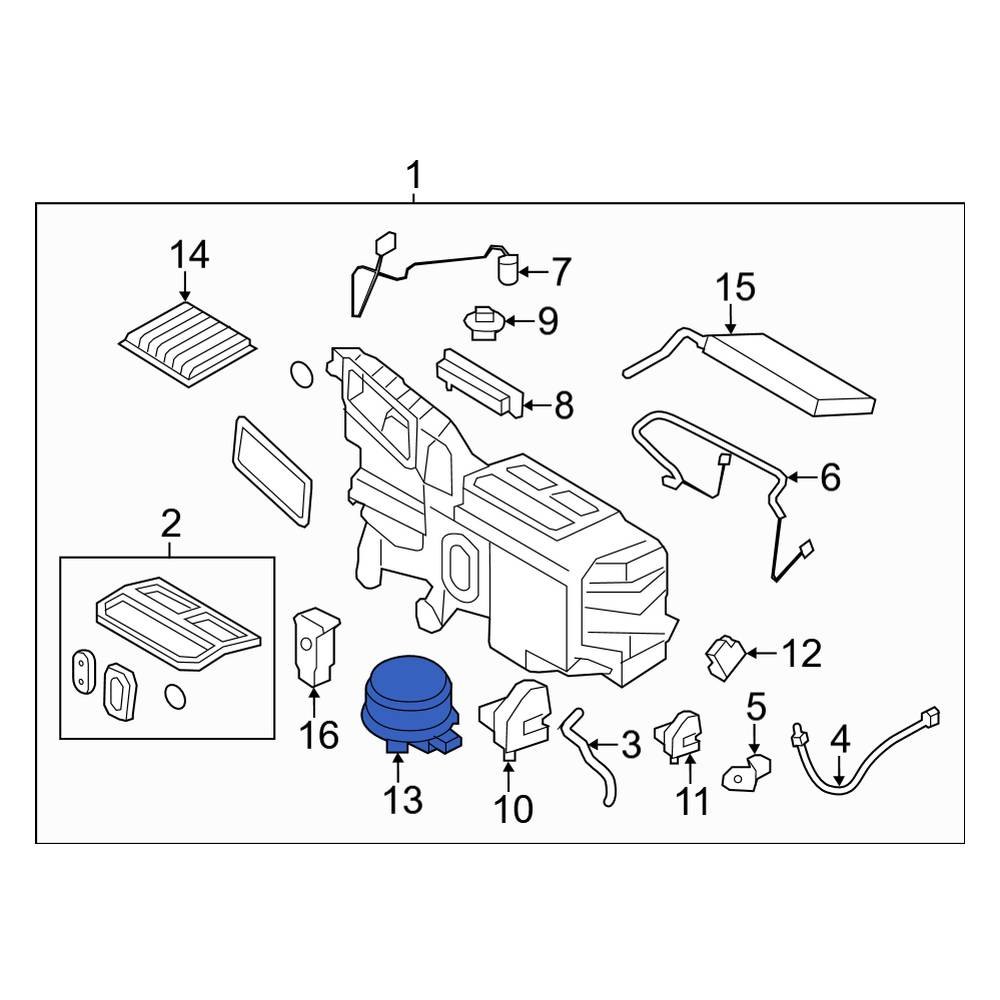 1
14
7
9
15
8
6
2
12
16
5
3
4
13
10
11