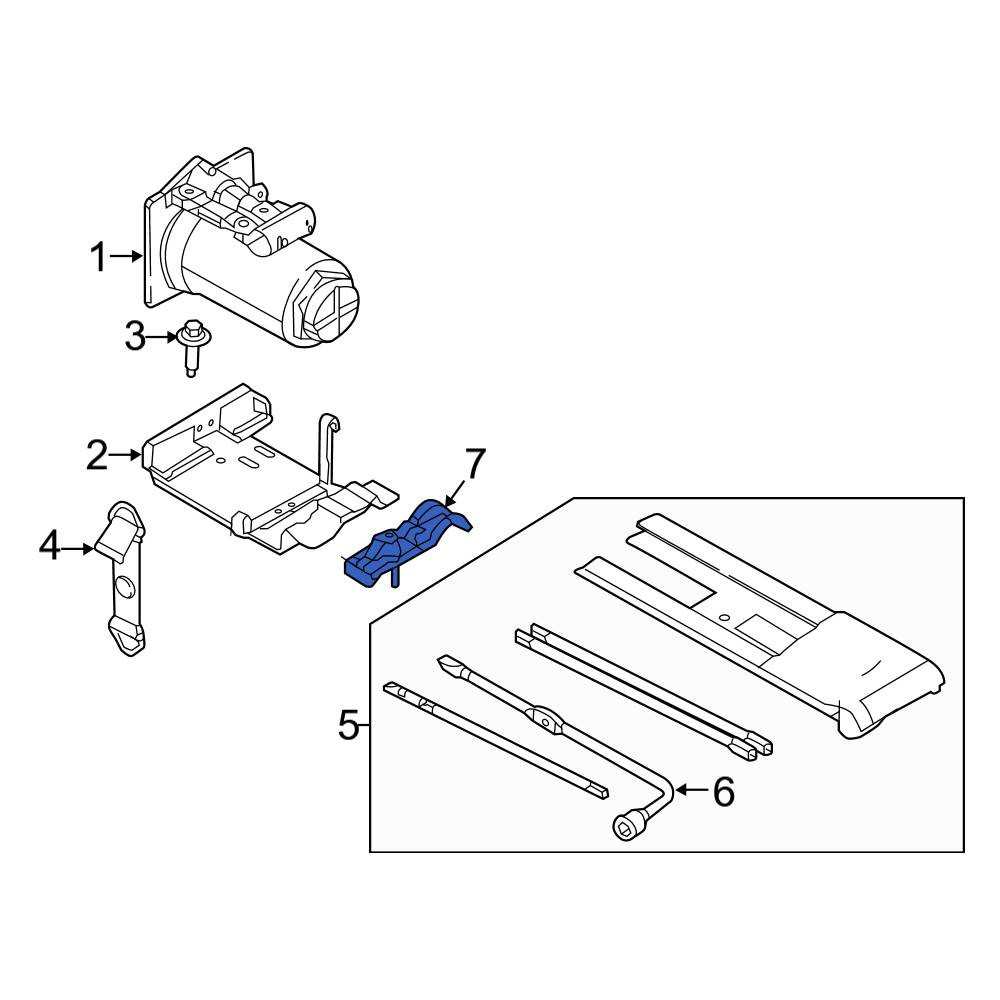 1
3
2
7
4
5
6