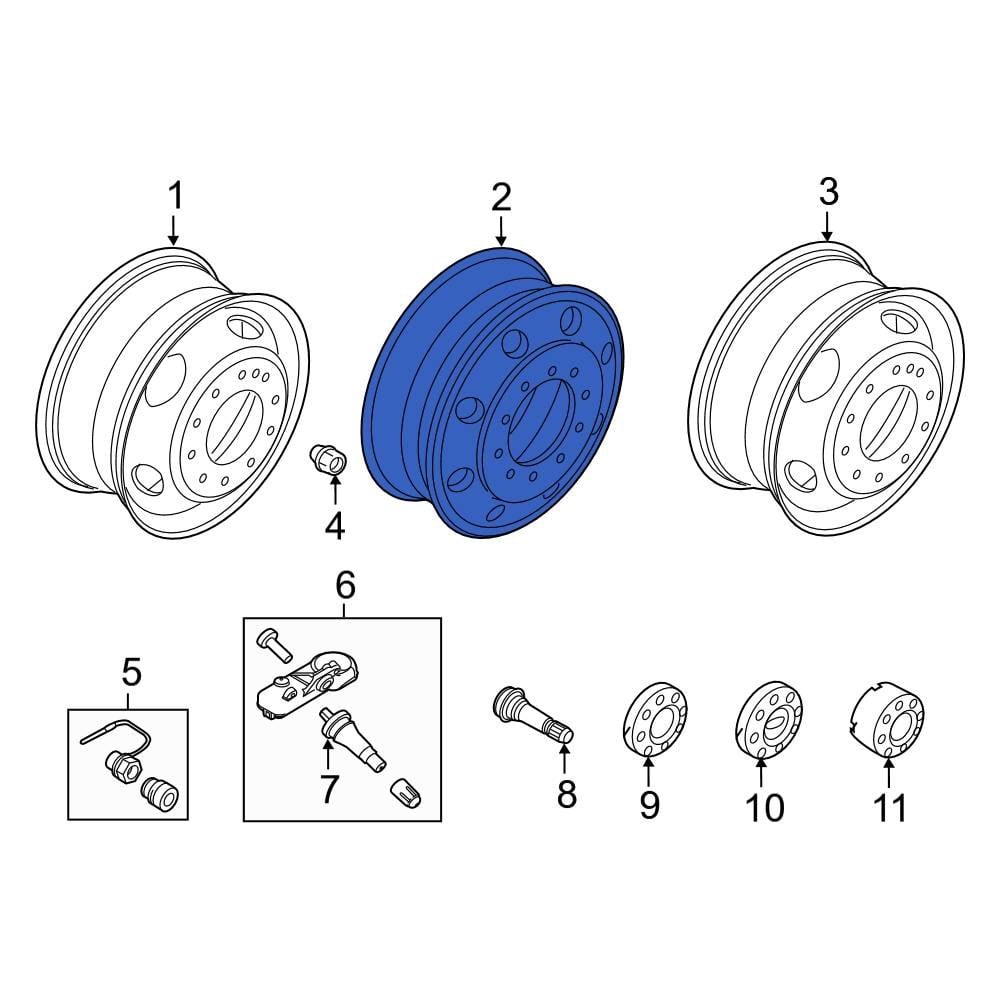 1
2
3
4
6
5
7
8
9
10
11