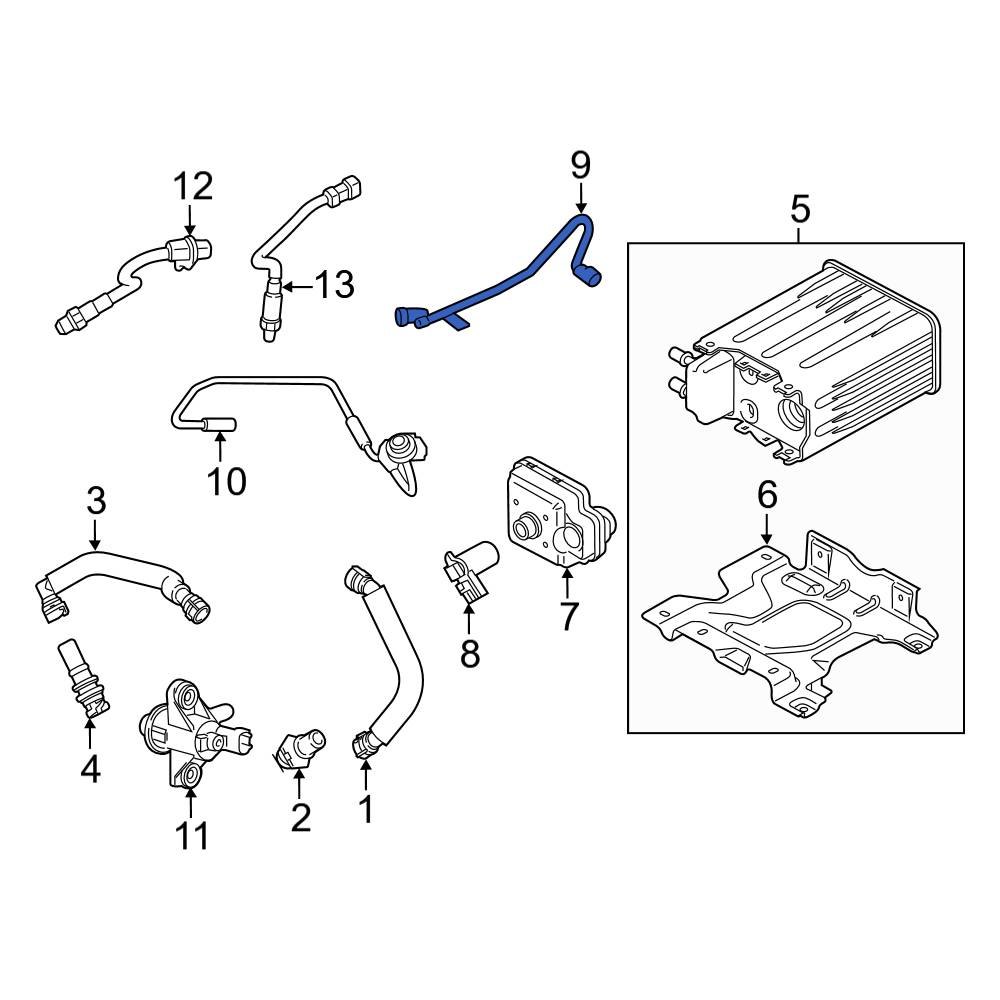 12
13
9
5
10
3
6
7
8
4
11
2
1