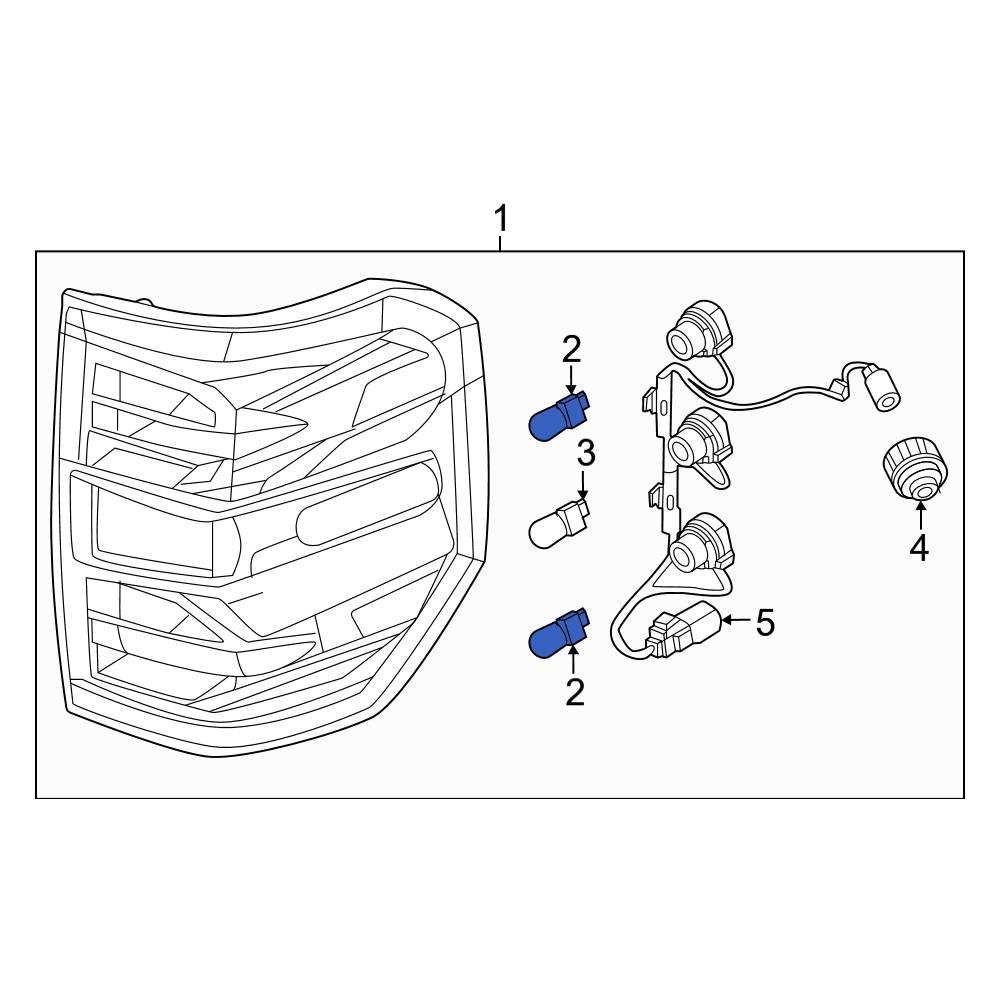 1
2
3
4
5
2