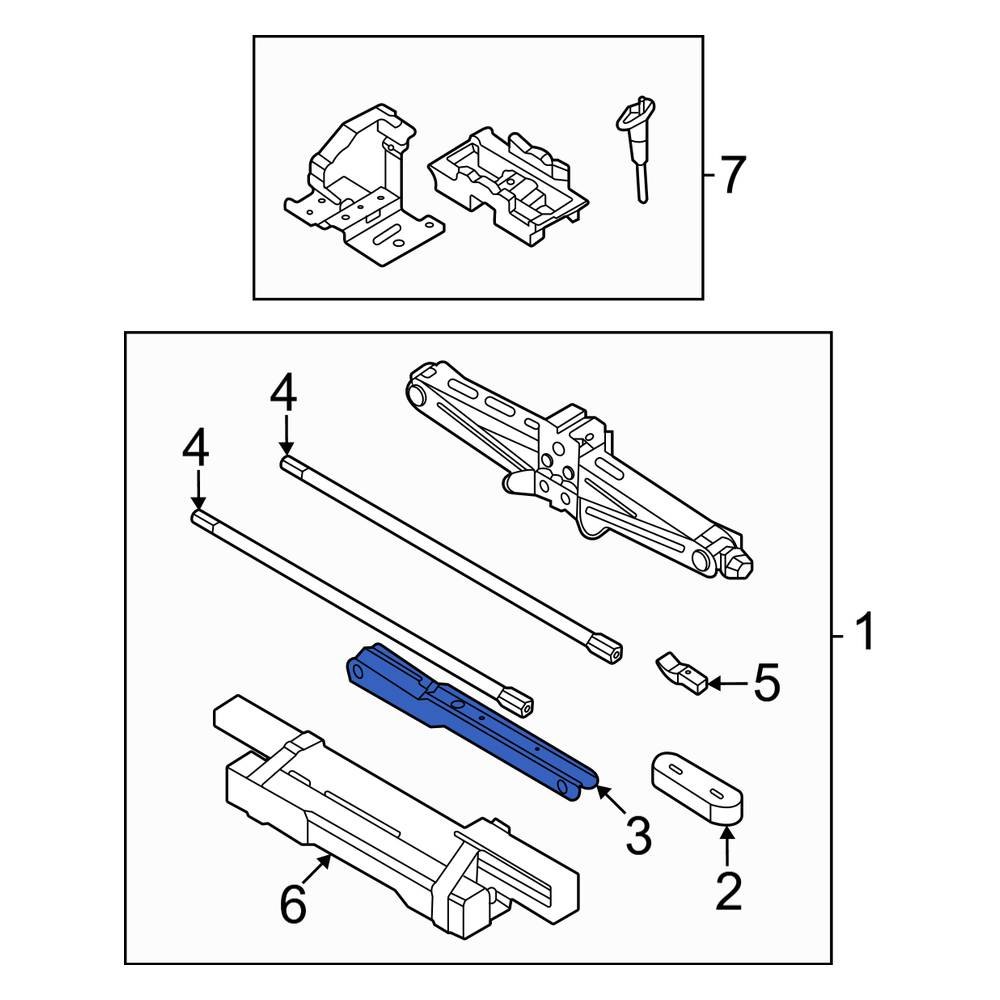 7
4
4
1
5
3
2
6