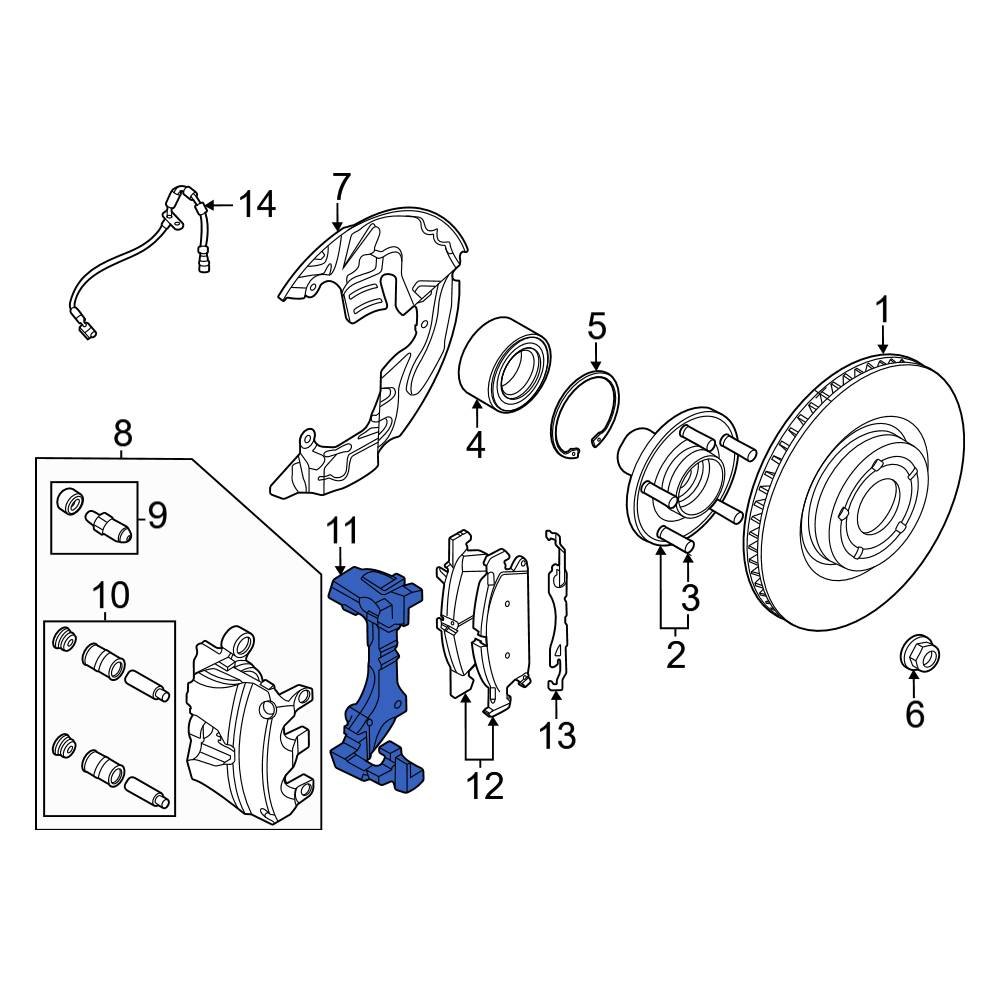 14
7
1
5
4
8
9
11
10
3
2
6
13
12