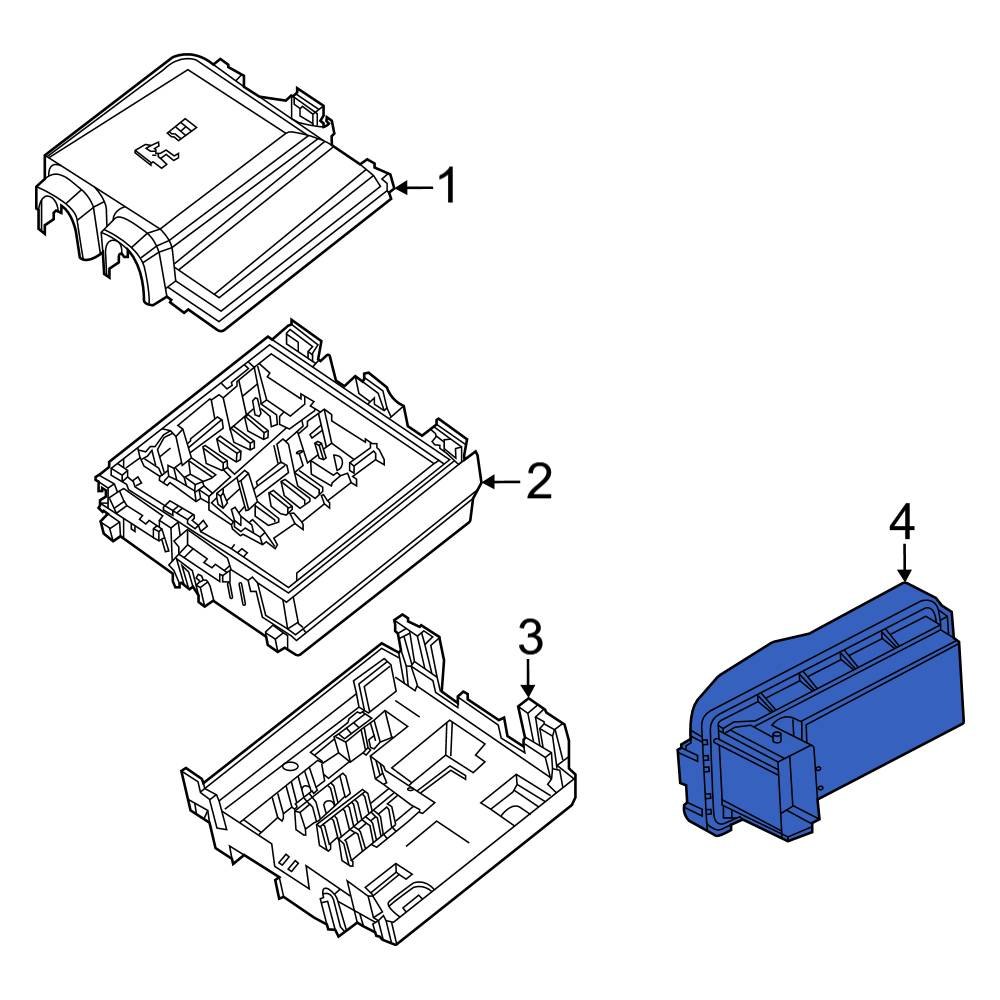 1
2
3
4