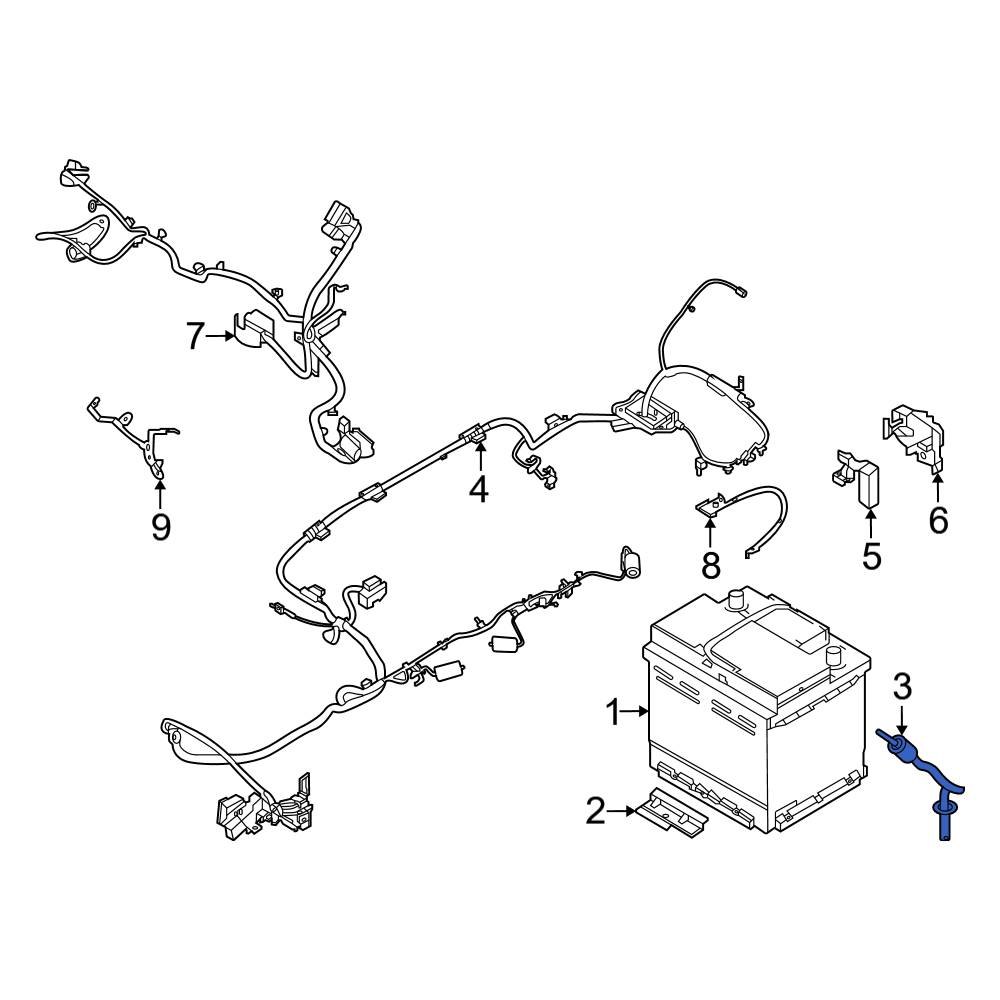 7
9
4
8
5
6
1
3
2