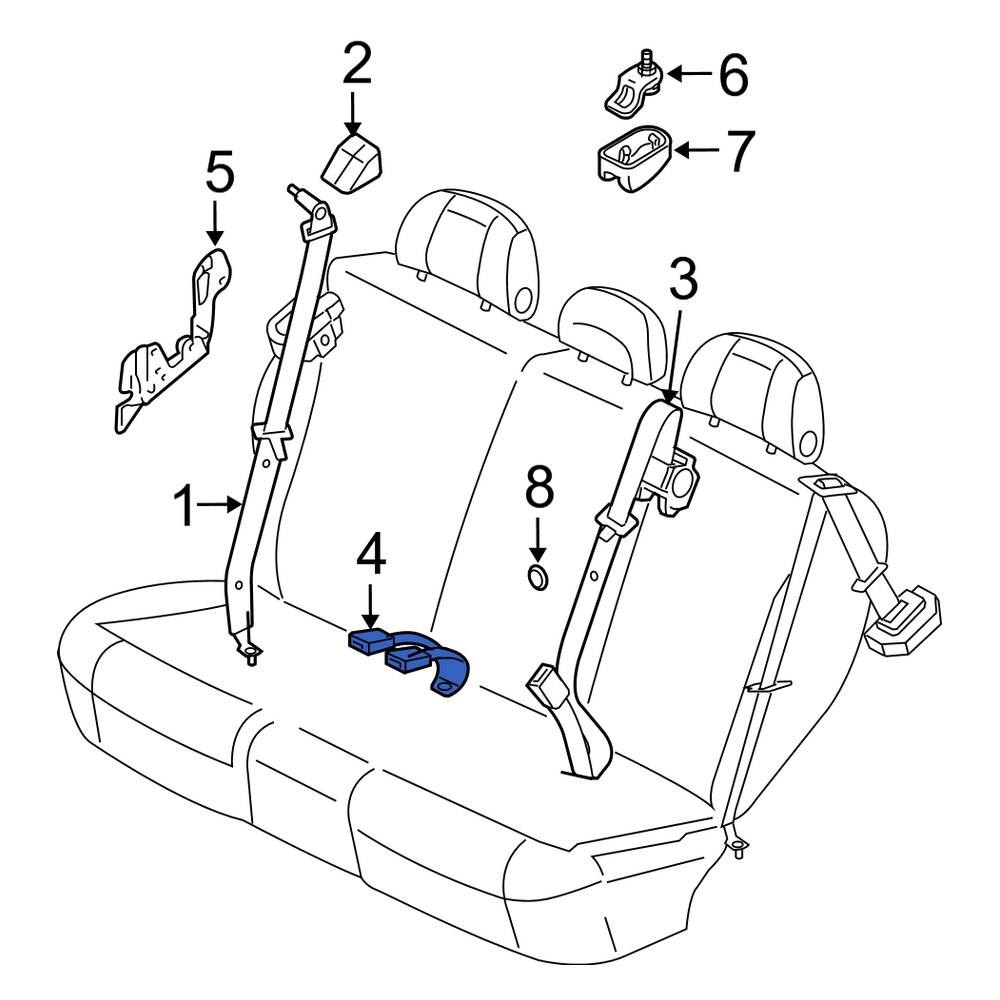 2
6
7
5
3
1
8
4