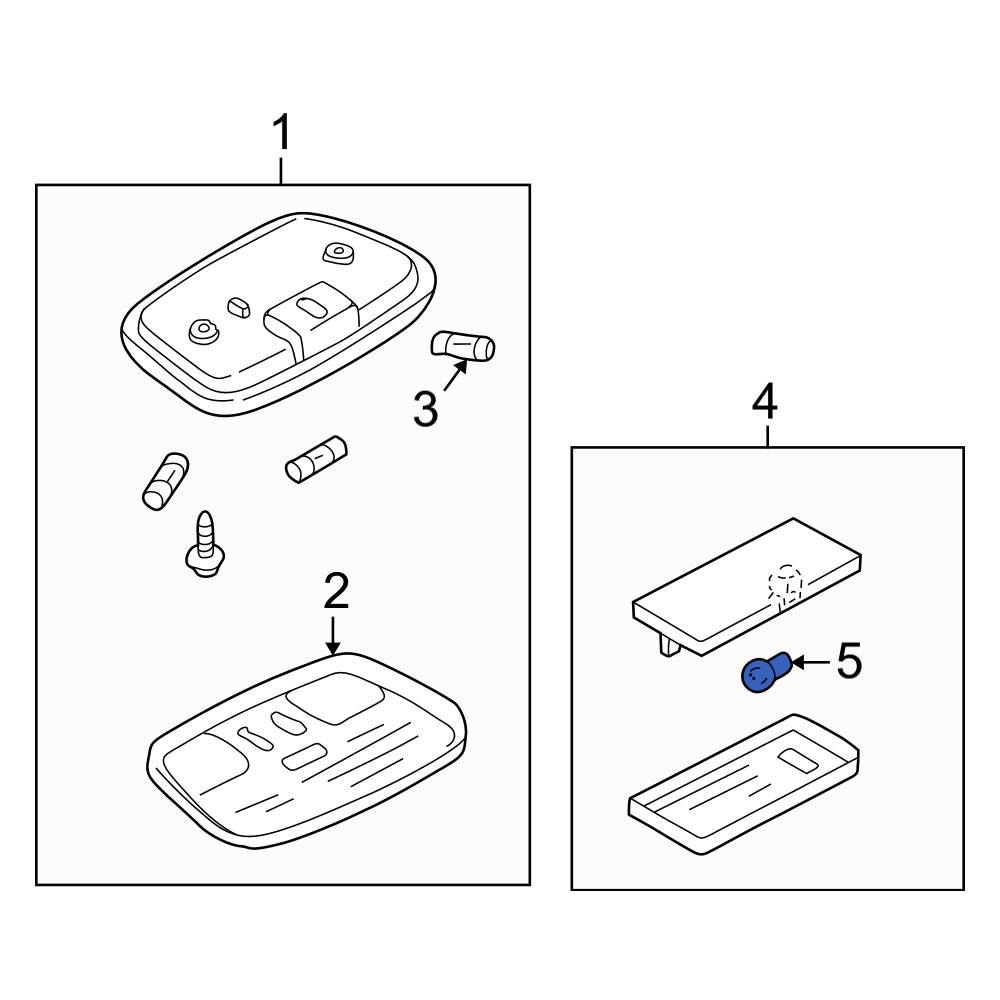 1
3
2
4
5